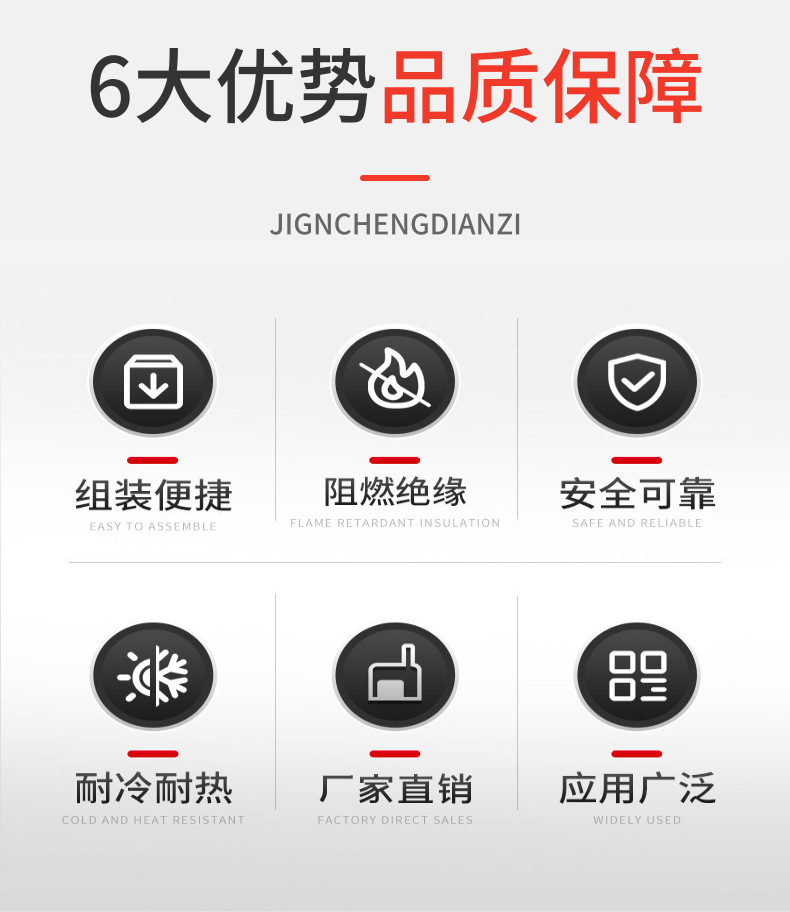 6大优势品质保障

JIGNCHENGDIANZI

组装便捷
EASY TO ASSEMBLE

阻燃绝缘
FLAME RETARDANT INSULATION

安全可靠
SAFE AND RELIABLE

耐冷耐热
COLD AND HEAT RESISTANT

厂家直销
FACTORY DIRECT SALES

应用广泛
WIDELY USED