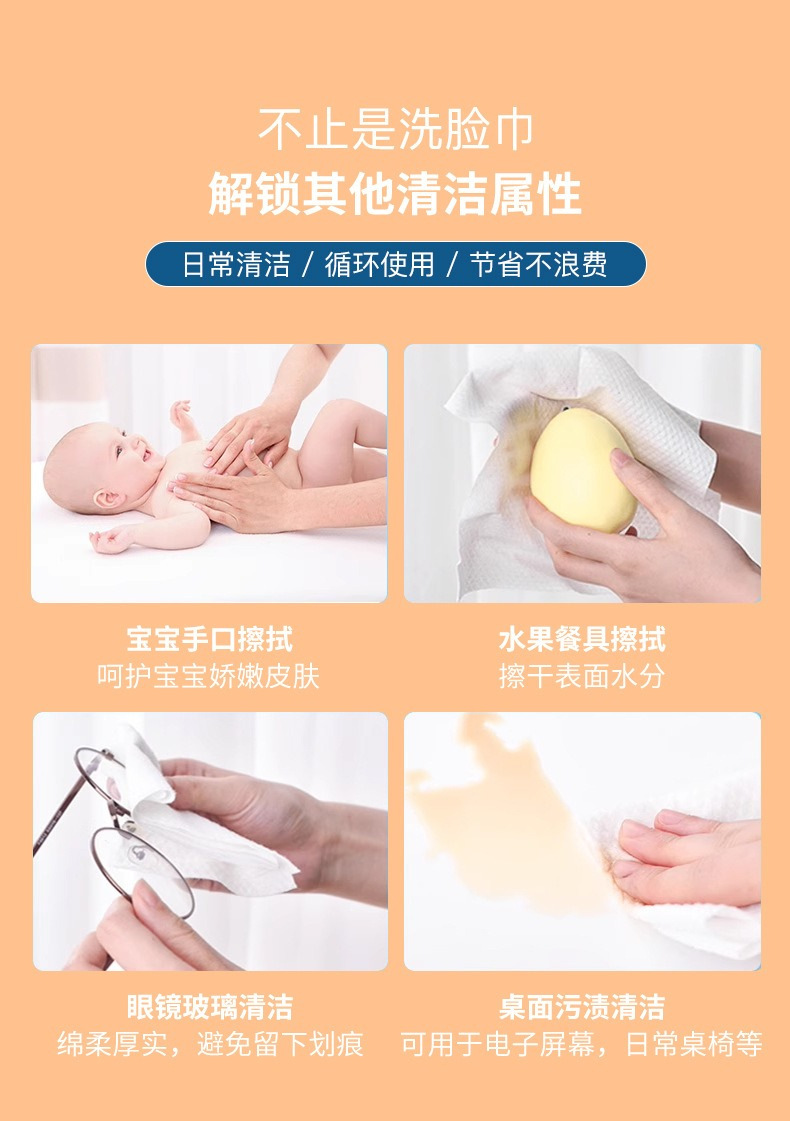 不止是洗脸巾
解锁其他清洁属性

日常清洁 / 循环使用 / 节省不浪费

宝宝手口擦拭
呵护宝宝娇嫩皮肤

水果餐具擦拭
擦干表面水分

眼镜玻璃清洁
绵柔厚实，避免留下划痕

桌面污渍清洁
可用于电子屏幕，日常桌椅等