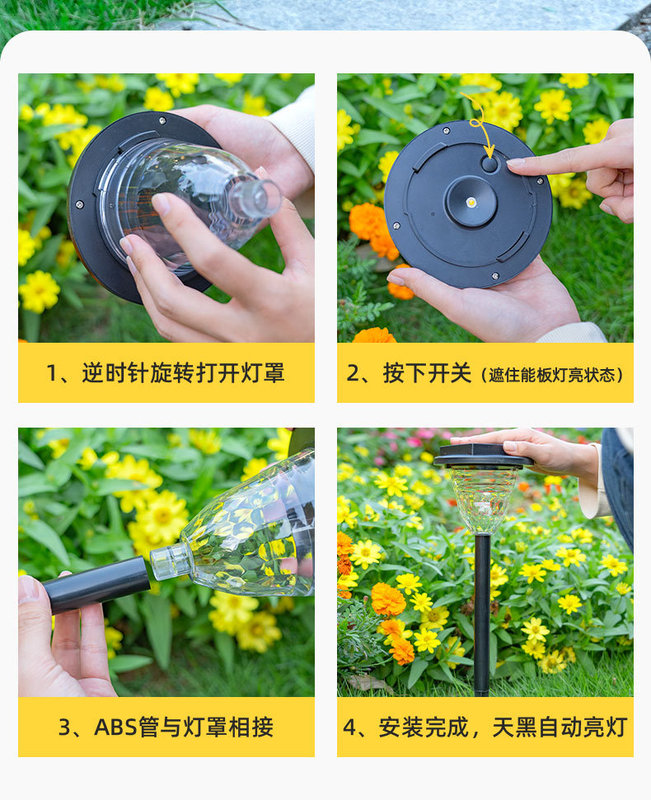 1、逆时针旋转打开灯罩

2、按下开关（遮住能板灯亮状态）

3、ABS管与灯罩相接

4、安装完成，天黑自动亮灯