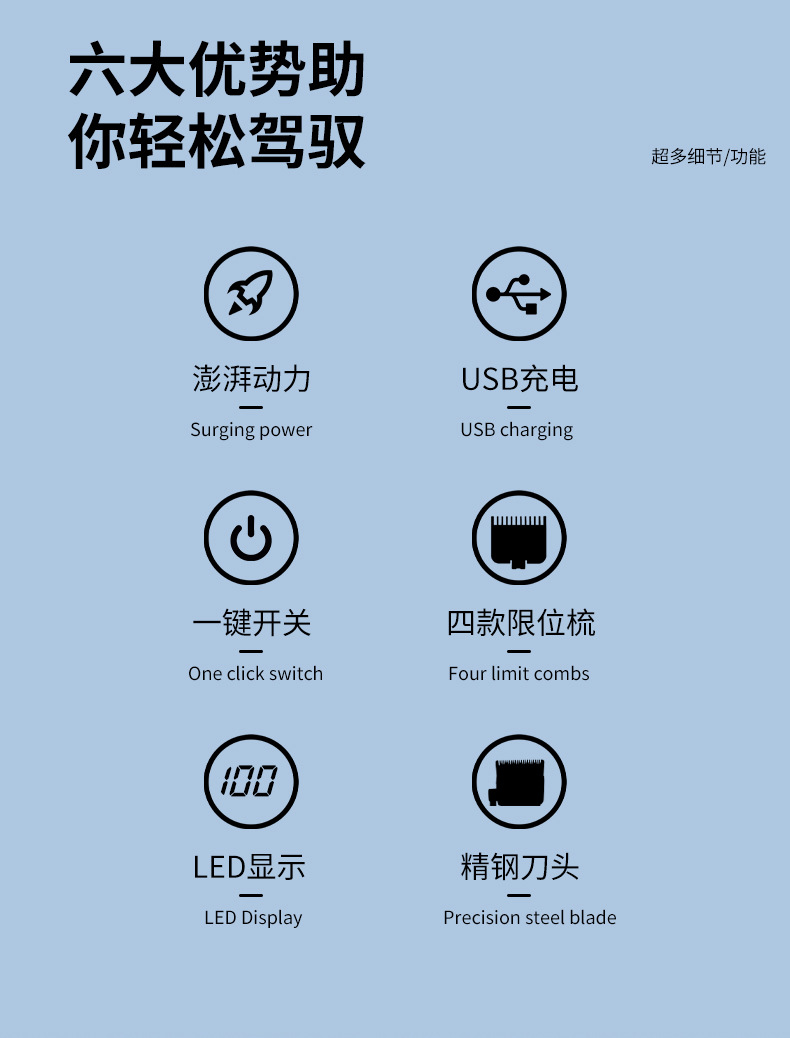 六大优势助
你轻松驾驭

超多细节/功能

澎湃动力
Surging power

USB充电
USB charging

一键开关
One click switch

四款限位梳
Four limit combs

100

LED显示
LED Display

精钢刀头
Precision steel blade