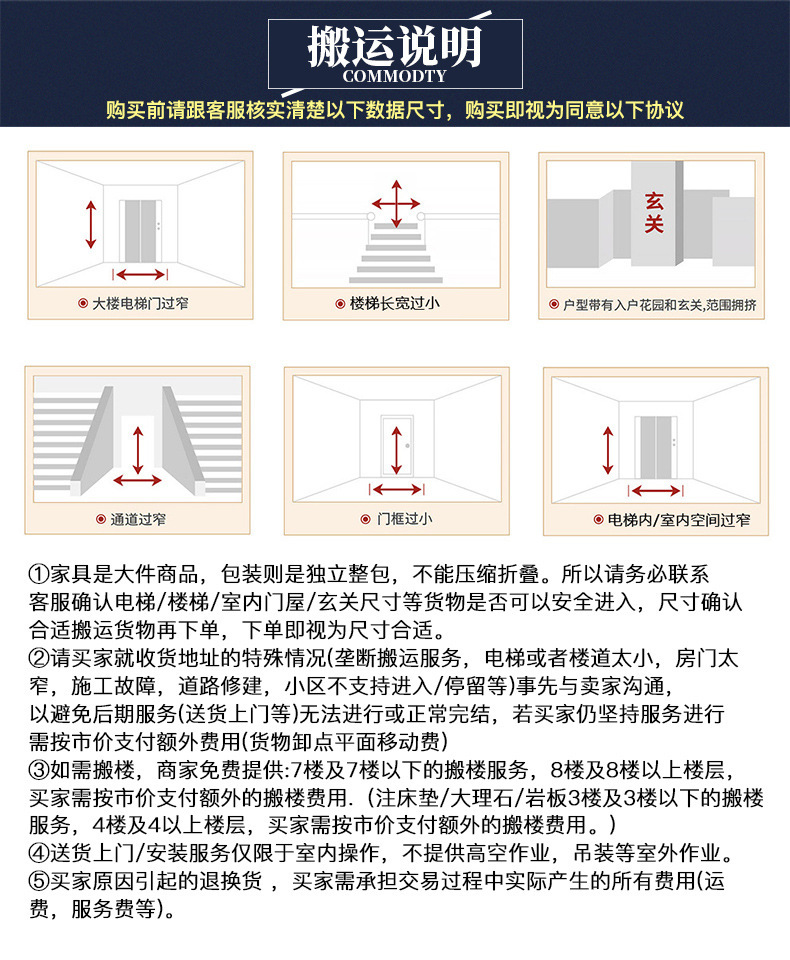 搬运说明
COMMODTY

购买前请跟客服核实清楚以下数据尺寸，购买即视为同意以下协议

大楼电梯门过窄

楼梯长宽过小

玄关

户型带有入户花园和玄关,范围拥挤

通道过窄

门框过小

电梯内/室内空间过窄

①家具是大件商品，包装则是独立整包，不能压缩折叠。所以请务必联系客服确认电梯/楼梯/室内门屋/玄关尺寸等货物是否可以安全进入，尺寸确认合适搬运货物再下单，下单即视为尺寸合适。
②请买家就收货地址的特殊情况(垄断搬运服务，电梯或者楼道太小，房门太窄，施工故障，道路修建，小区不支持进入/停留等)事先与卖家沟通，以避免后期服务(送货上门等)无法进行或正常完结，若买家仍坚持服务进行需按市价支付额外费用(货物卸点平面移动费)
③如需搬楼，商家免费提供:7楼及7楼以下的搬楼服务，8楼及8楼以上楼层，买家需按市价支付额外的搬楼费用.（注床垫/大理石/岩板3楼及3楼以下的搬楼服务，4楼及4以上楼层，买家需按市价支付额外的搬楼费用。）
④送货上门/安装服务仅限于室内操作，不提供高空作业，吊装等室外作业。
⑤买家原因引起的退换货，买家需承担交易过程中实际产生的所有费用(运费，服务费等)。