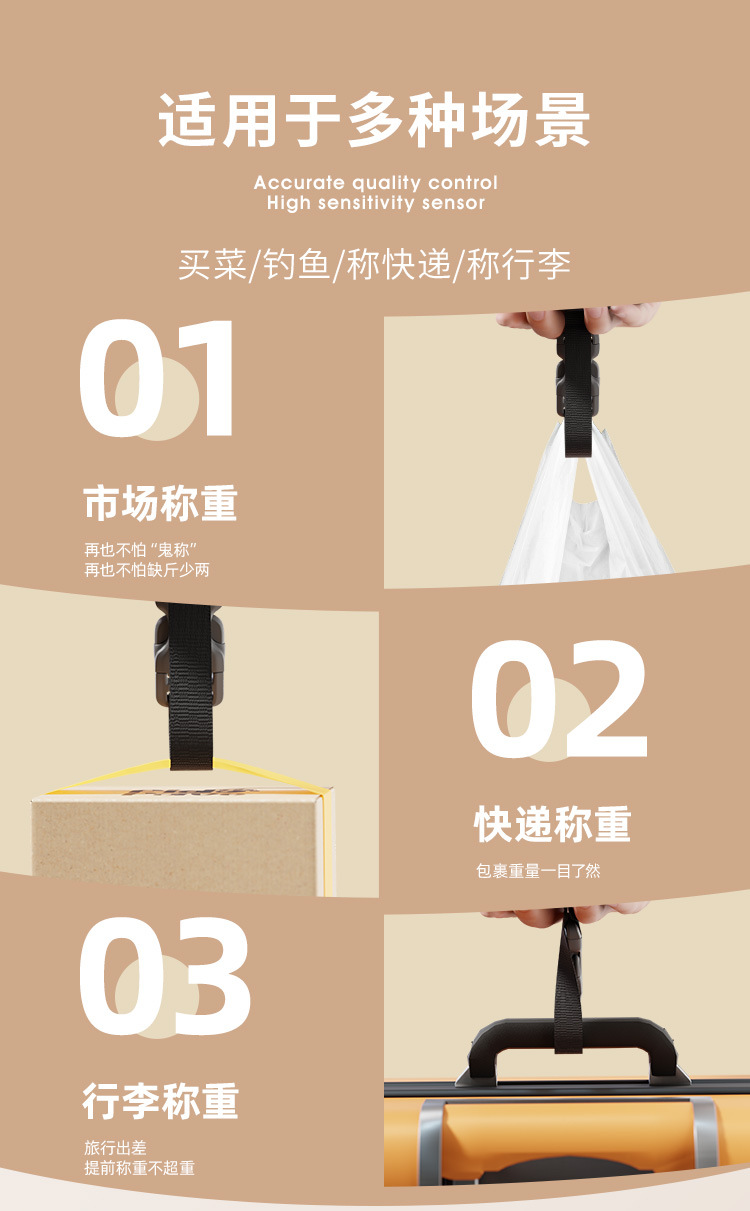 适用于多种场景

Accurate quality control
High sensitivity sensor

买菜/钓鱼/称快递/称行李

01

市场称重

再也不怕“鬼称”
再也不怕缺斤少两

02

快递称重

包裹重量一目了然

03

行李称重

旅行出差
提前称重不超重