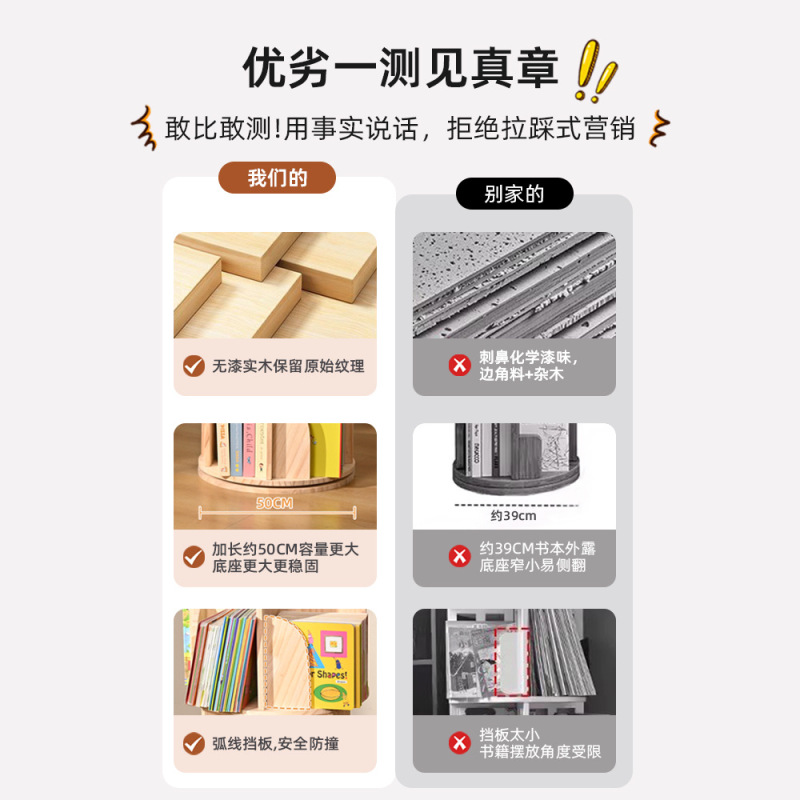 优劣一测见真章

敢比敢测!用事实说话，拒绝拉踩式营销

我们的

无漆实木保留原始纹理

50CM

加长约50CM容量更大
底座更大更稳固

Shapes!

弧线挡板,安全防撞

别家的

刺鼻化学漆味,
边角料+杂木

约39cm

约39CM书本外露
底座窄小易侧翻

挡板太小
书籍摆放角度受限