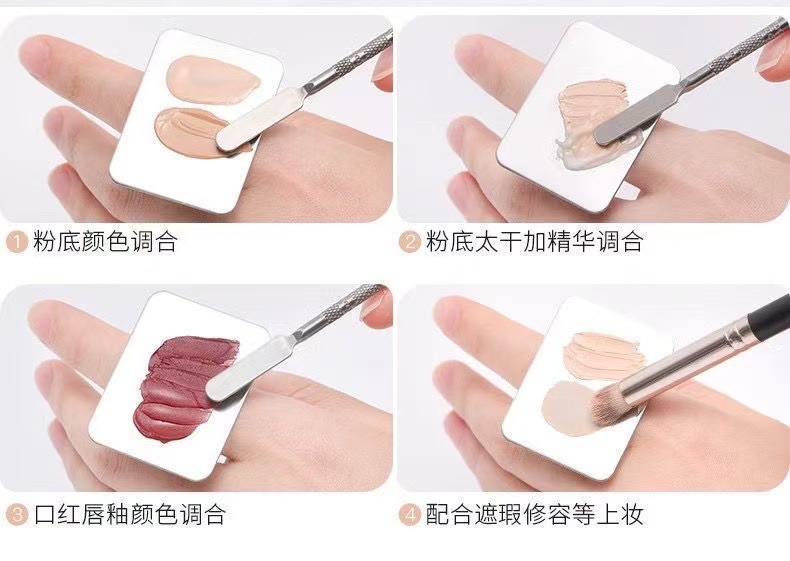 1 粉底颜色调合

2 粉底太干加精华调合

3 口红唇釉颜色调合

4 配合遮瑕修容等上妆