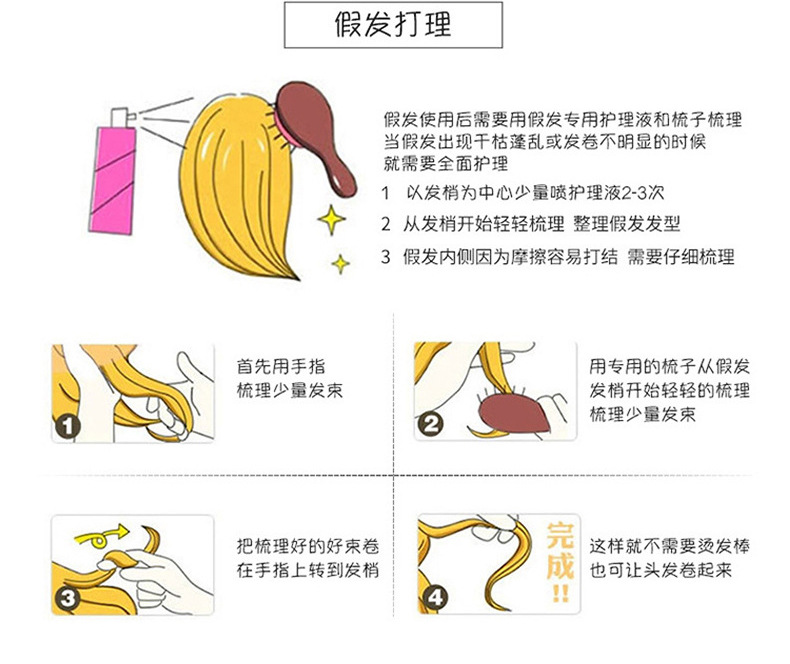 假发打理

假发使用后需要用假发专用护理液和梳子梳理
当假发出现干枯蓬乱或发卷不明显的时候
就需要全面护理

1 以发梢为中心少量喷护理液2-3次

2 从发梢开始轻轻梳理 整理假发发型

3 假发内侧因为摩擦容易打结 需要仔细梳理

1

首先用手指
梳理少量发束

2

用专用的梳子从假发
发梢开始轻轻的梳理
梳理少量发束

3

把梳理好的好束卷
在手指上转到发梢

4

完成!!

这样就不需要烫发棒
也可让头发卷起来