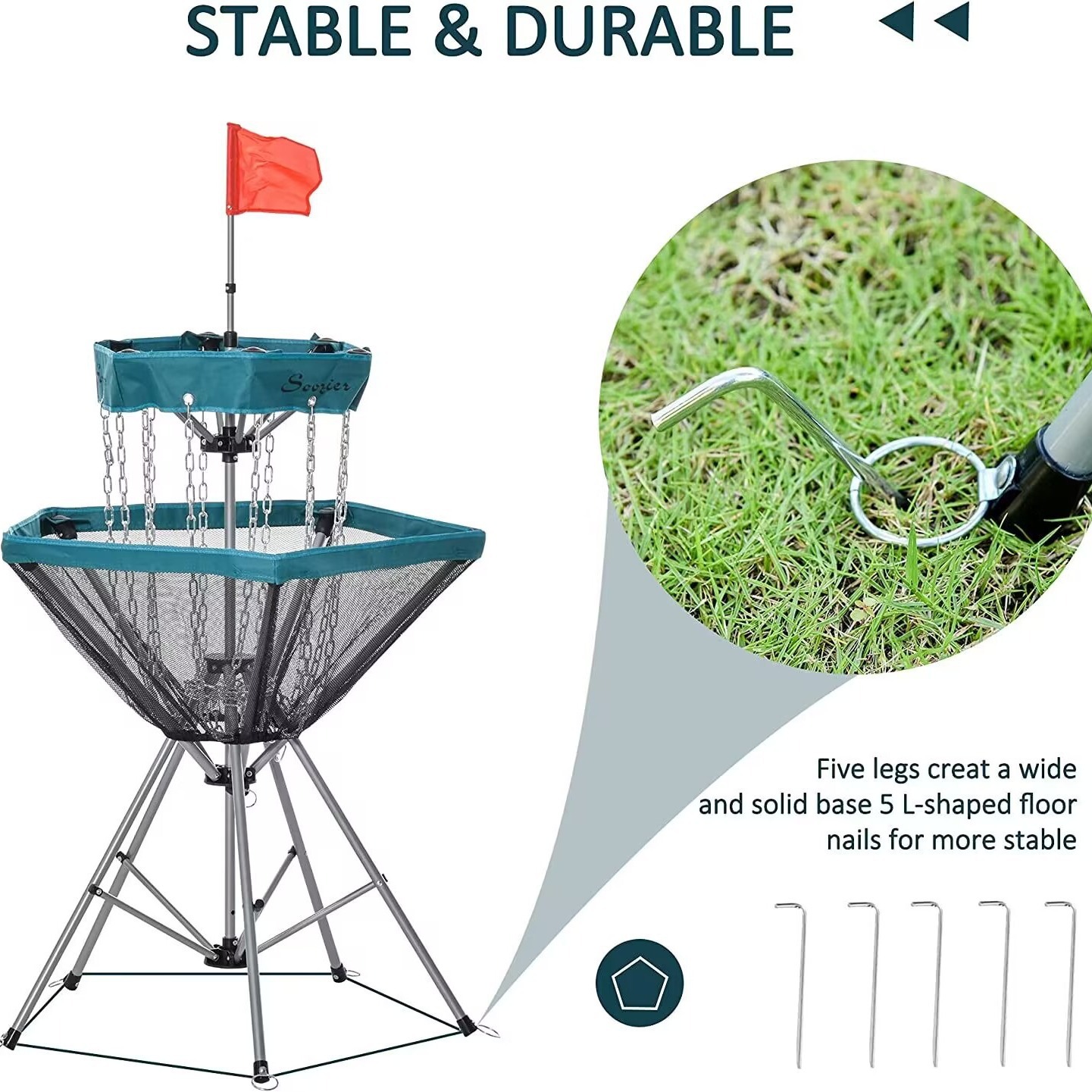 STABLE & DURABLE

Soozier

Five legs creat a wide and solid base 5 L-shaped floor nails for more stable