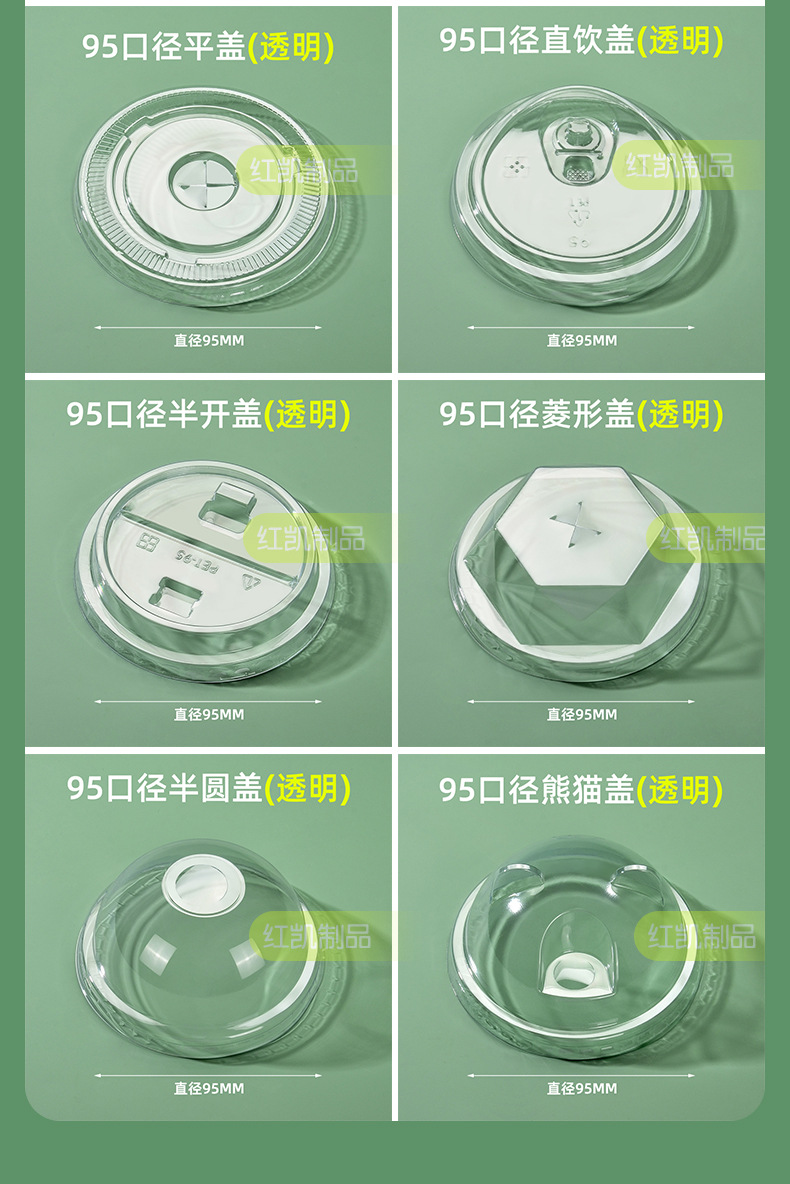 95口径平盖(透明)

红凯制品

直径95MM

95口径直饮盖(透明)

红凯制品

直径95MM

95口径半开盖(透明)

红凯制品

PET-95

直径95MM

95口径菱形盖(透明)

红凯制品

直径95MM

95口径半圆盖(透明)

红凯制品

直径95MM

95口径熊猫盖(透明)

红凯制品

直径95MM