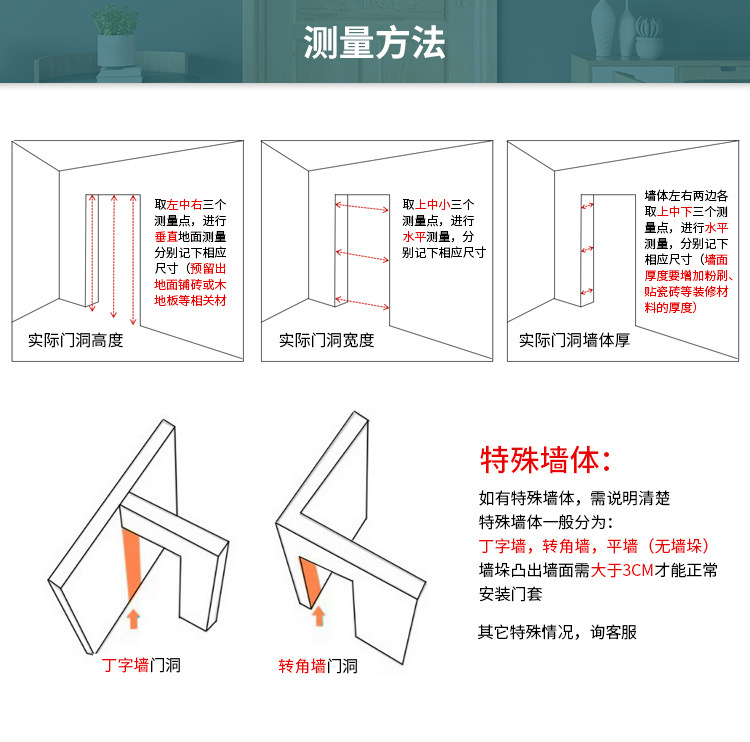 测量方法

取左中右三个测量点，进行垂直地面测量分别记下相应尺寸（预留出地面铺砖或木地板等相关材

实际门洞高度

取上中小三个测量点，进行水平测量，分别记下相应尺寸

实际门洞宽度

墙体左右两边各取上中下三个测量点，进行水平测量，分别记下相应尺寸（墙面厚度要增加粉刷、贴瓷砖等装修材料的厚度）

实际门洞墙体厚

丁字墙门洞

转角墙门洞

特殊墙体：

如有特殊墙体，需说明清楚
特殊墙体一般分为：
丁字墙，转角墙，平墙（无墙垛）
墙垛凸出墙面需大于3CM才能正常安装门套

其它特殊情况，询客服