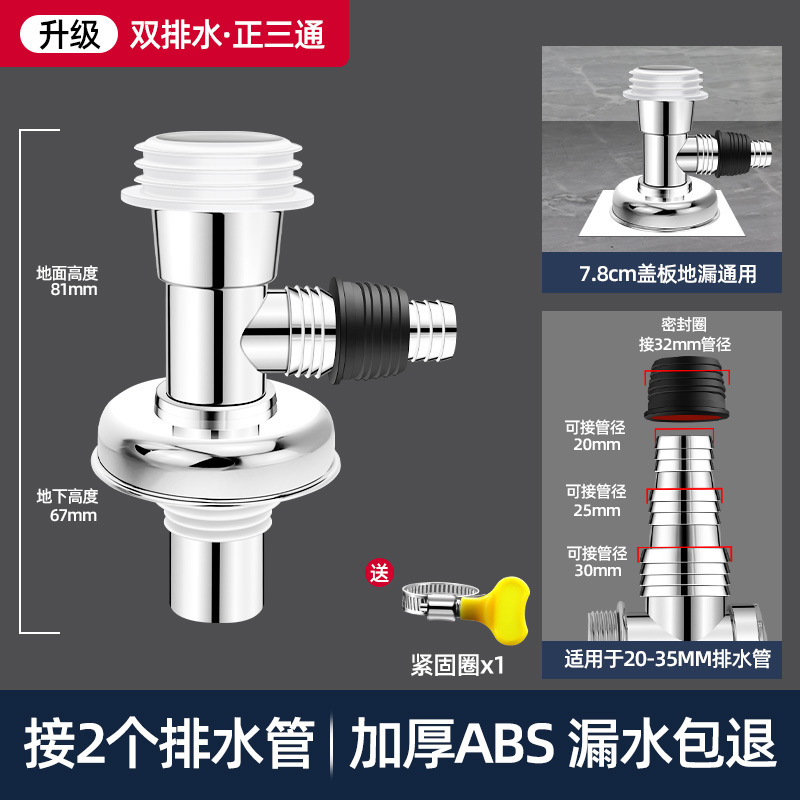 升级 双排水·正三通

地面高度
81mm

地下高度
67mm

送

紧固圈x1

7.8cm盖板地漏通用

密封圈
接32mm管径

可接管径
20mm

可接管径
25mm

可接管径
30mm

适用于20-35MM排水管

接2个排水管 | 加厚ABS 漏水包退