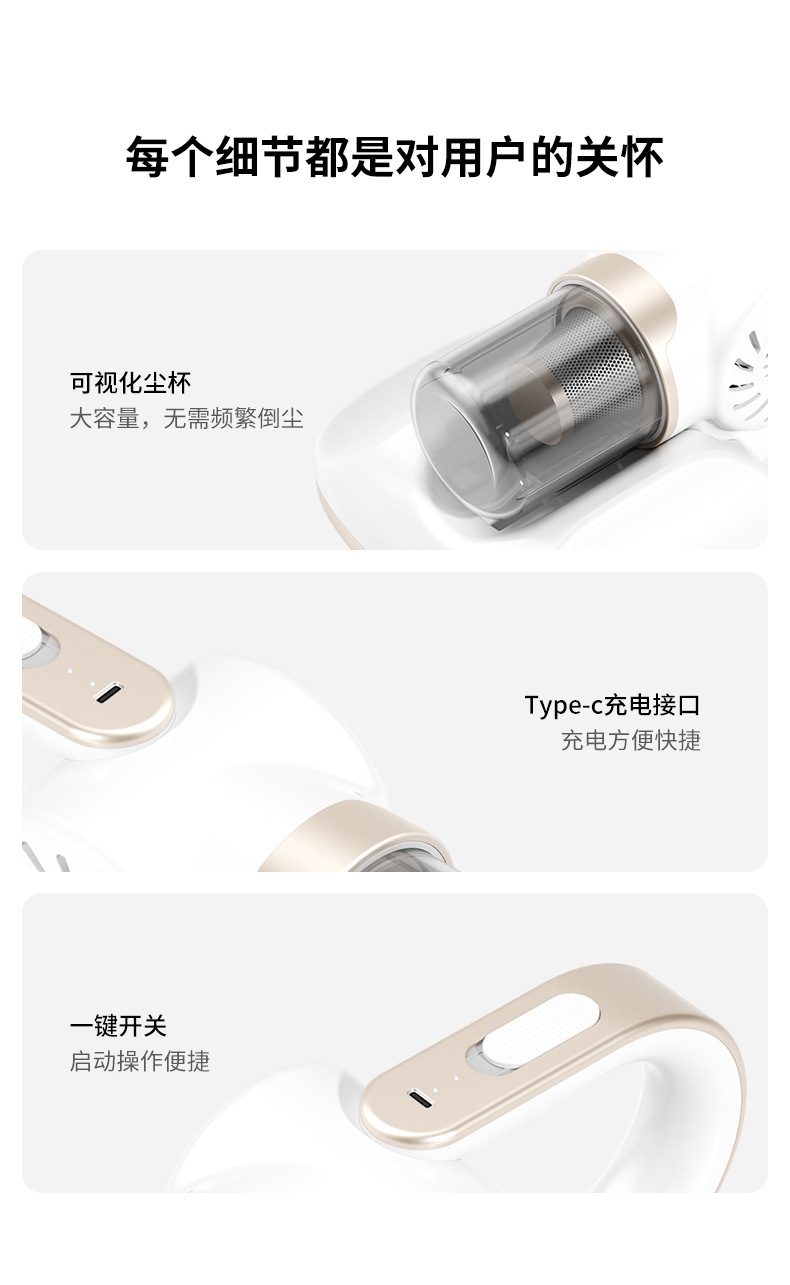 每个细节都是对用户的关怀

可视化尘杯
大容量，无需频繁倒尘

Type-c充电接口
充电方便快捷

一键开关
启动操作便捷