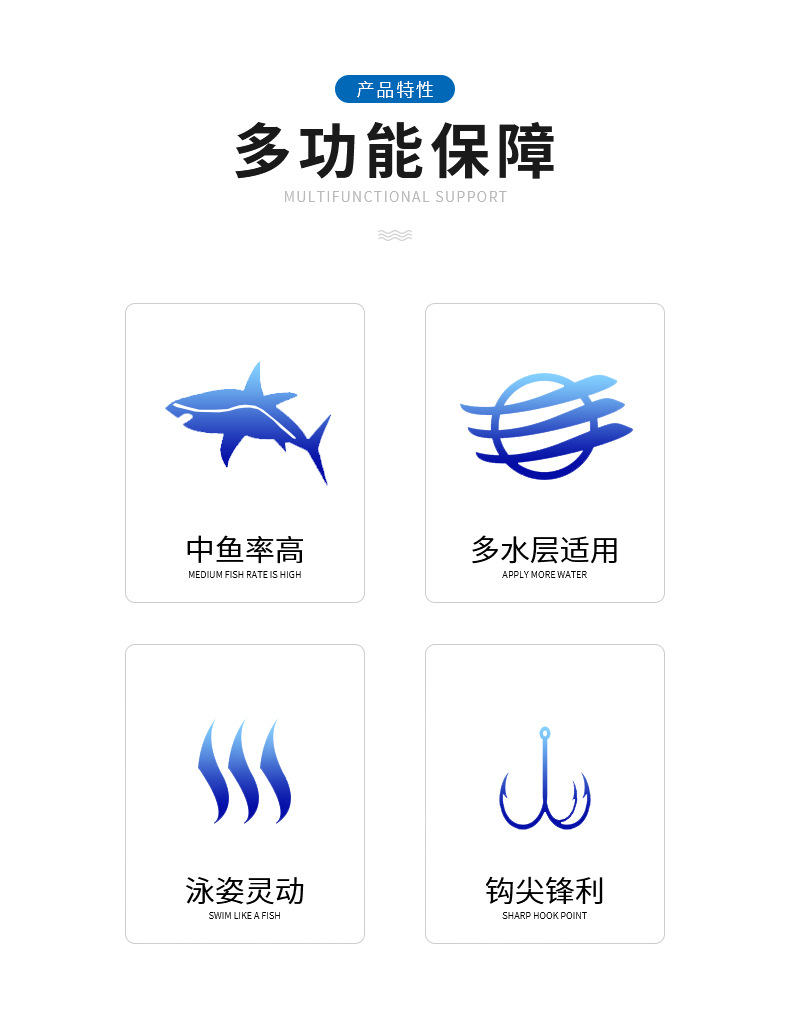 产品特性

多功能保障

MULTIFUNCTIONAL SUPPORT

中鱼率高
MEDIUM FISH RATE IS HIGH

多水层适用
APPLY MORE WATER

泳姿灵动
SWIM LIKE A FISH

钩尖锋利
SHARP HOOK POINT