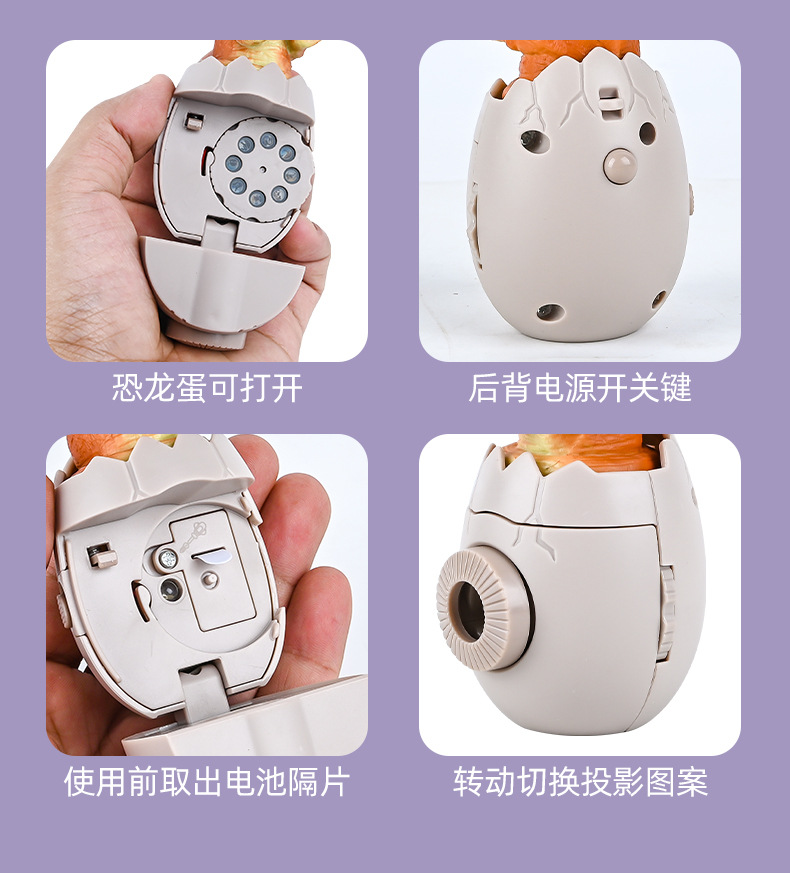 恐龙蛋可打开

后背电源开关键

使用前取出电池隔片

转动切换投影图案