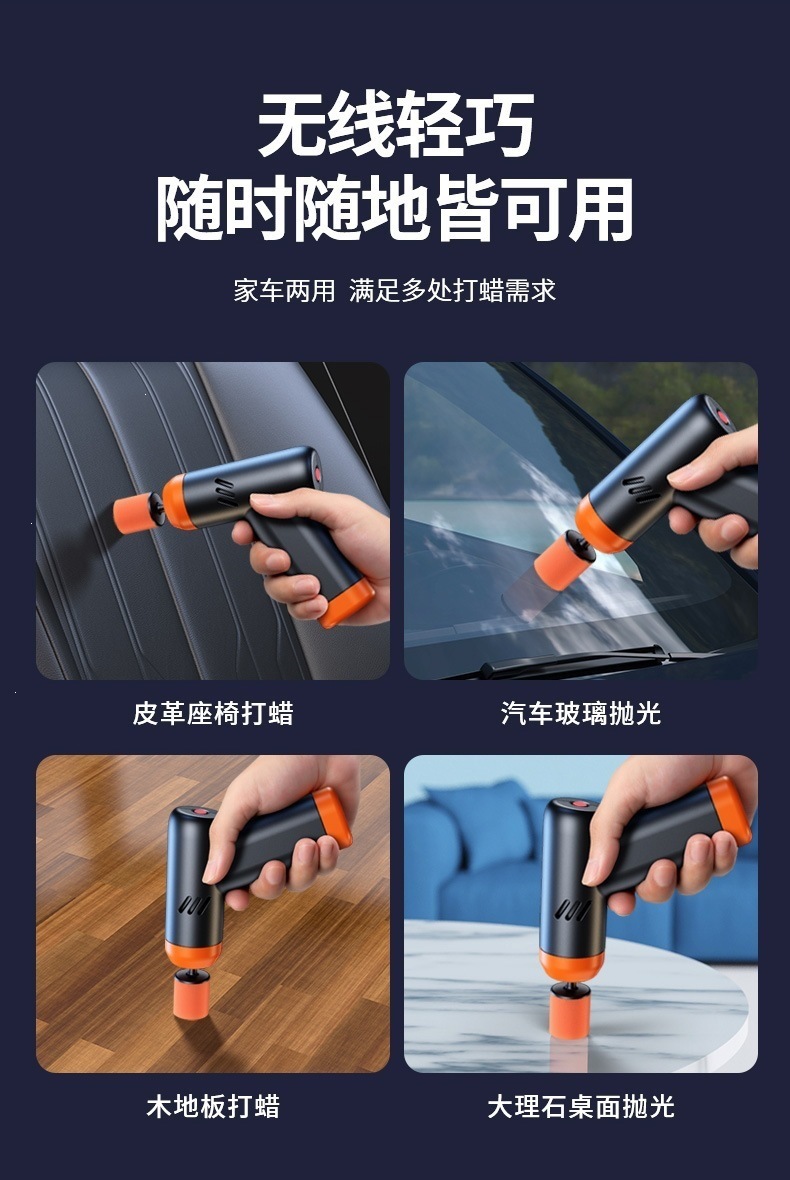 无线轻巧
随时随地皆可用

家车两用 满足多处打蜡需求

皮革座椅打蜡

汽车玻璃抛光

木地板打蜡

大理石桌面抛光