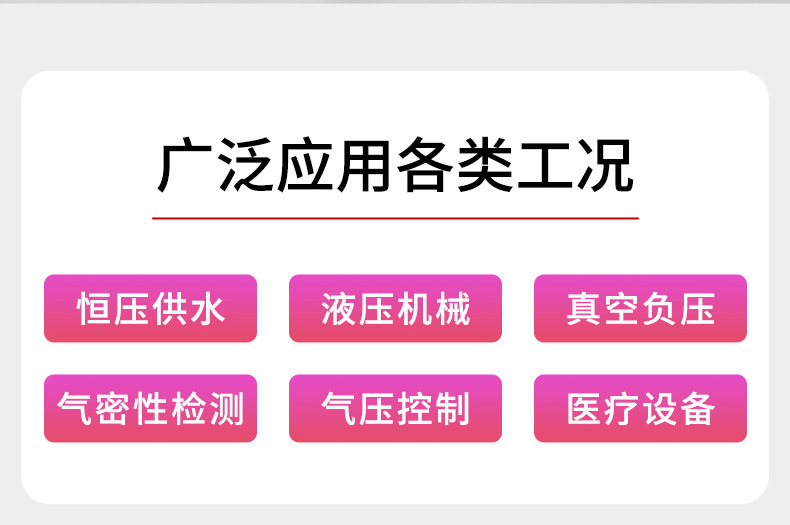 广泛应用各类工况

恒压供水

液压机械

真空负压

气密性检测

气压控制

医疗设备