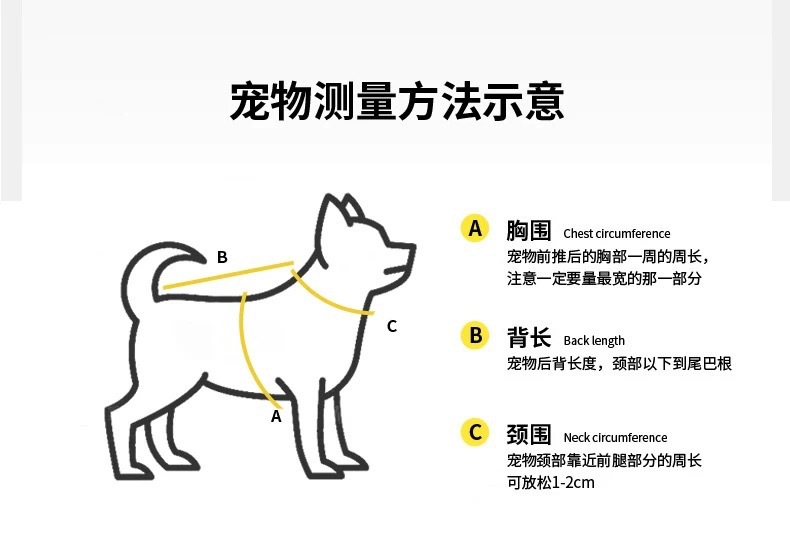 宠物测量方法示意

B

C

A

A 胸围 Chest circumference
宠物前推后的胸部一周的周长，注意一定要量最宽的那一部分

B 背长 Back length
宠物后背长度，颈部以下到尾巴根

C 颈围 Neck circumference
宠物颈部靠近前腿部分的周长
可放松1-2cm