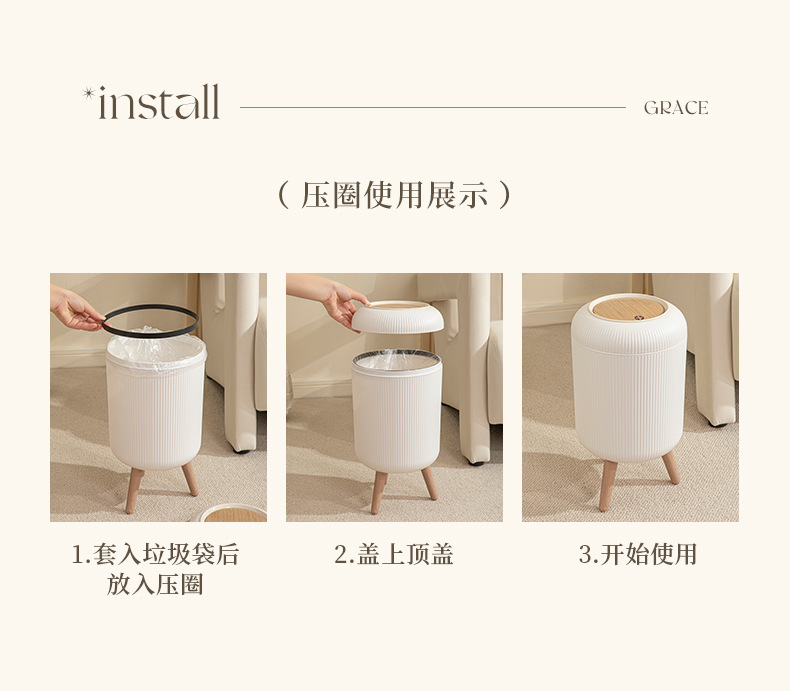 *install

GRACE

（压圈使用展示）

1.套入垃圾袋后放入压圈

2.盖上顶盖

3.开始使用