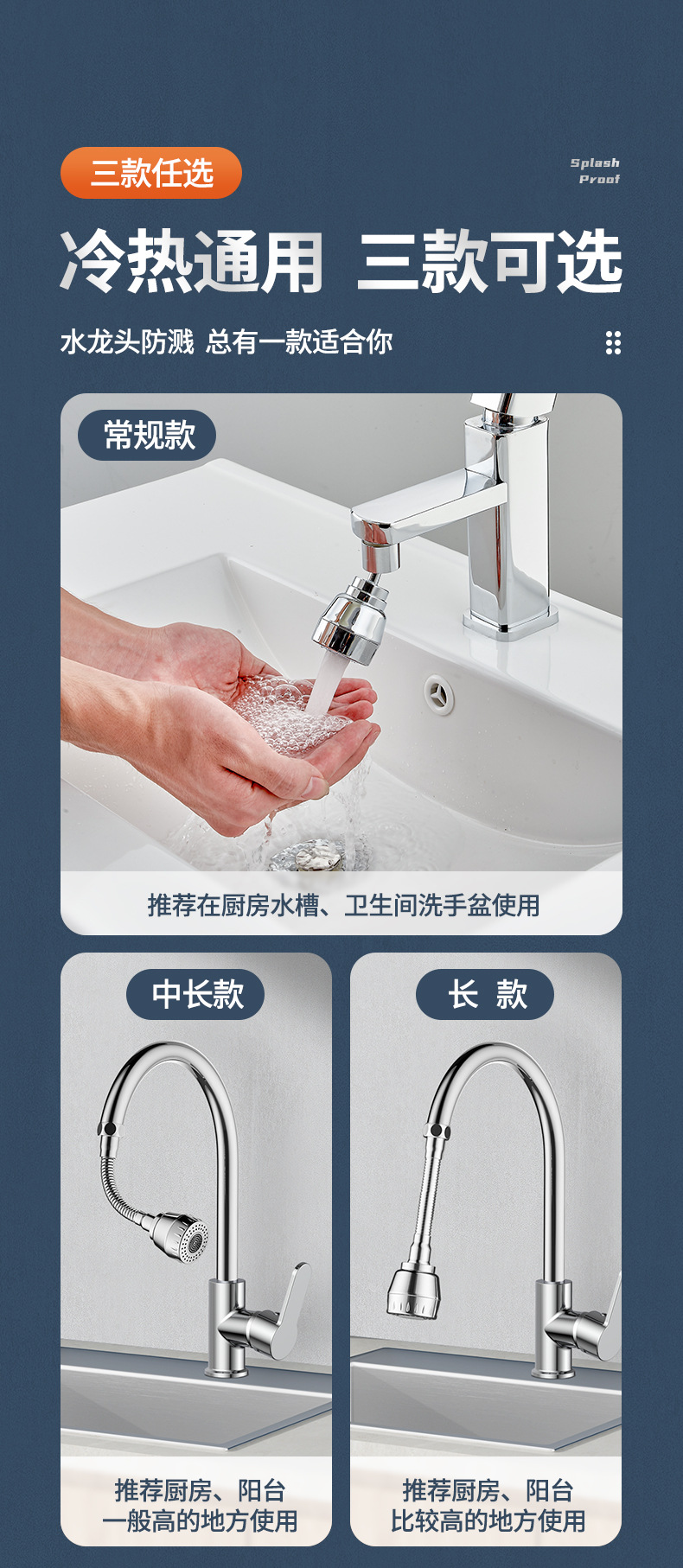 三款任选

Splash
Proof

冷热通用 三款可选

水龙头防溅 总有一款适合你

常规款

推荐在厨房水槽、卫生间洗手盆使用

中长款

推荐厨房、阳台
一般高的地方使用

长 款

推荐厨房、阳台
比较高的地方使用