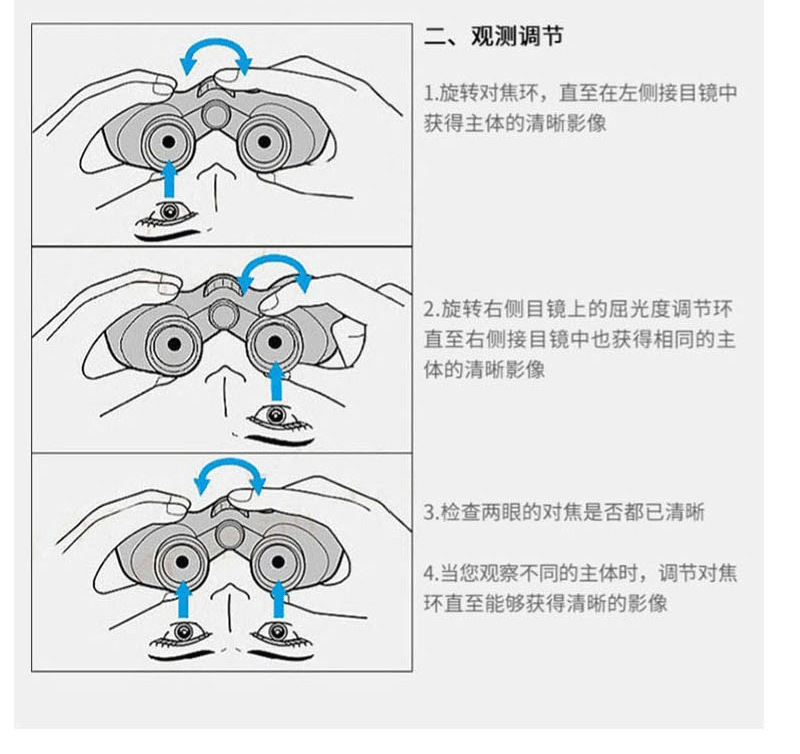 二、观测调节

1.旋转对焦环，直至在左侧接目镜中获得主体的清晰影像

2.旋转右侧目镜上的屈光度调节环直至右侧接目镜中也获得相同的主体的清晰影像

3.检查两眼的对焦是否都已清晰

4.当您观察不同的主体时，调节对焦环直至能够获得清晰的影像