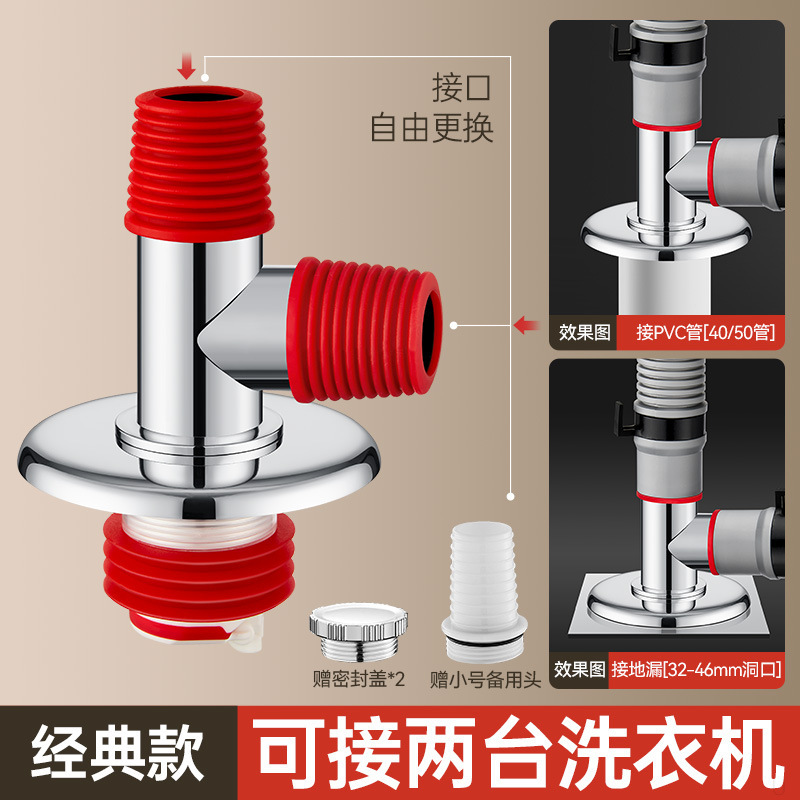 接口
自由更换

效果图 接PVC管[40/50管]

效果图 接地漏[32-46mm洞口]

赠密封盖*2

赠小号备用头

经典款

可接两台洗衣机