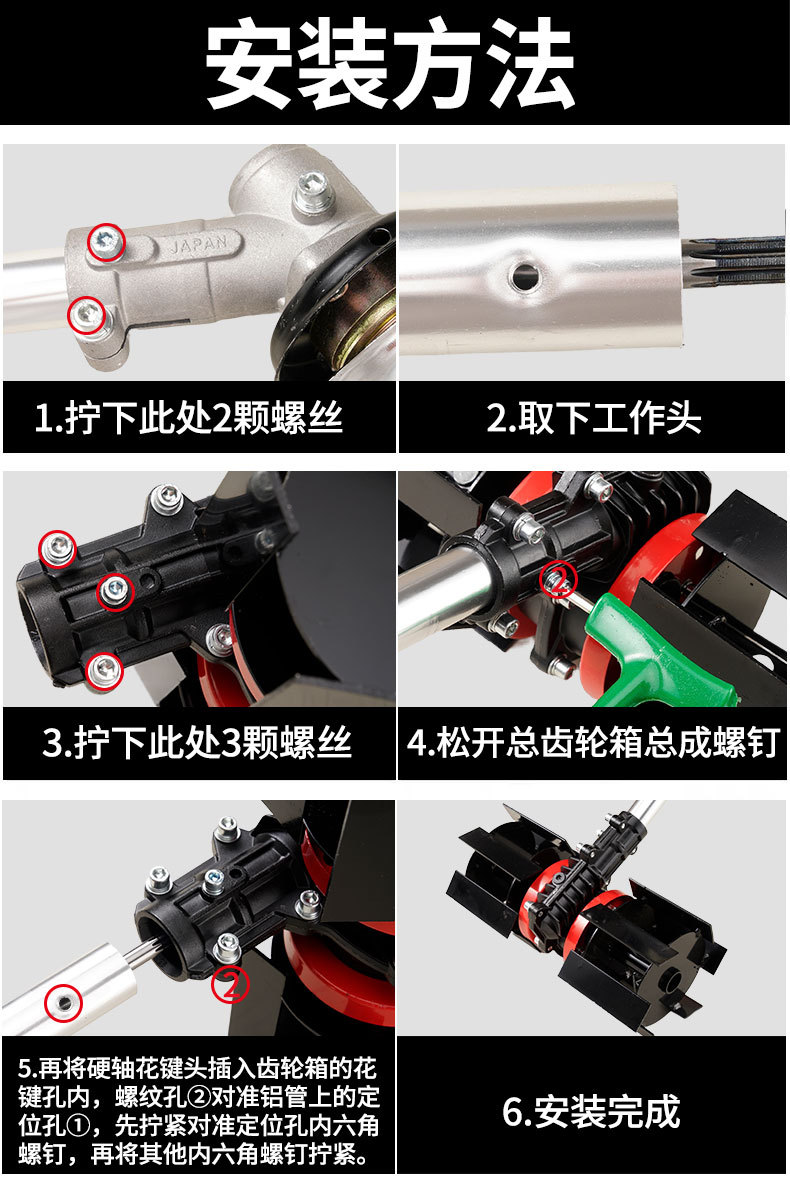 安装方法

JAPAN

1.拧下此处2颗螺丝

2.取下工作头

3.拧下此处3颗螺丝

①

4.松开总齿轮箱总成螺钉

②

5.再将硬轴花键头插入齿轮箱的花键孔内，螺纹孔②对准铝管上的定位孔①，先拧紧对准定位孔内六角螺钉，再将其他内六角螺钉拧紧。

6.安装完成