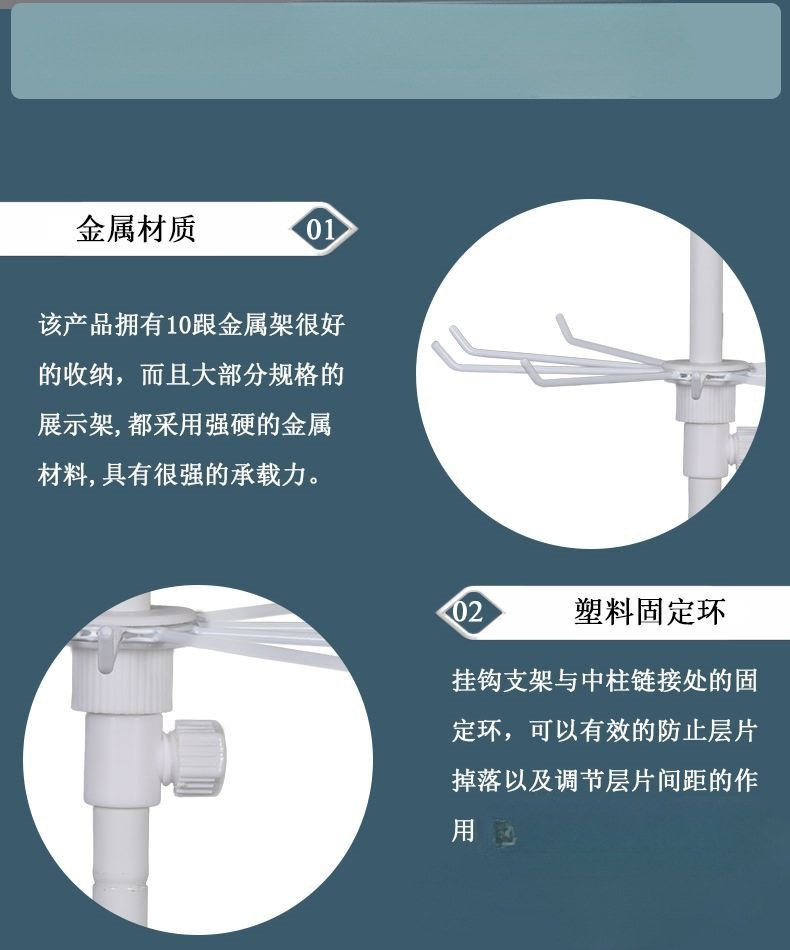 金属材质

01

该产品拥有10跟金属架很好的收纳，而且大部分规格的展示架,都采用强硬的金属材料,具有很强的承载力。

02

塑料固定环

挂钩支架与中柱链接处的固定环，可以有效的防止层片掉落以及调节层片间距的作用