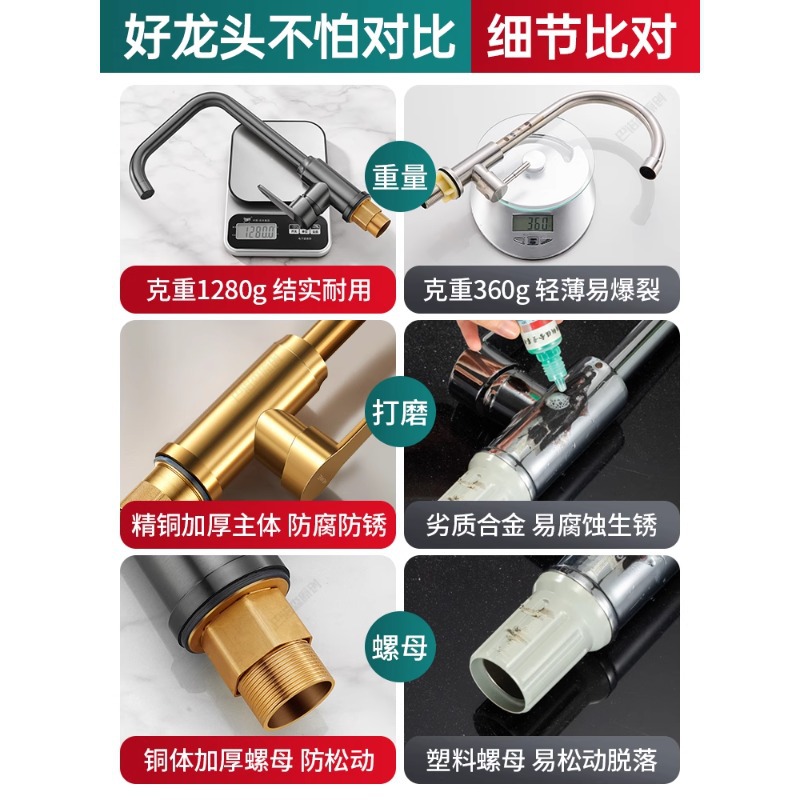 好龙头不怕对比 细节比对

1280.0

重量

360

克重1280g 结实耐用

克重360g 轻薄易爆裂

打磨

精铜加厚主体 防腐防锈

劣质合金 易腐蚀生锈

螺母

铜体加厚螺母 防松动

塑料螺母 易松动脱落