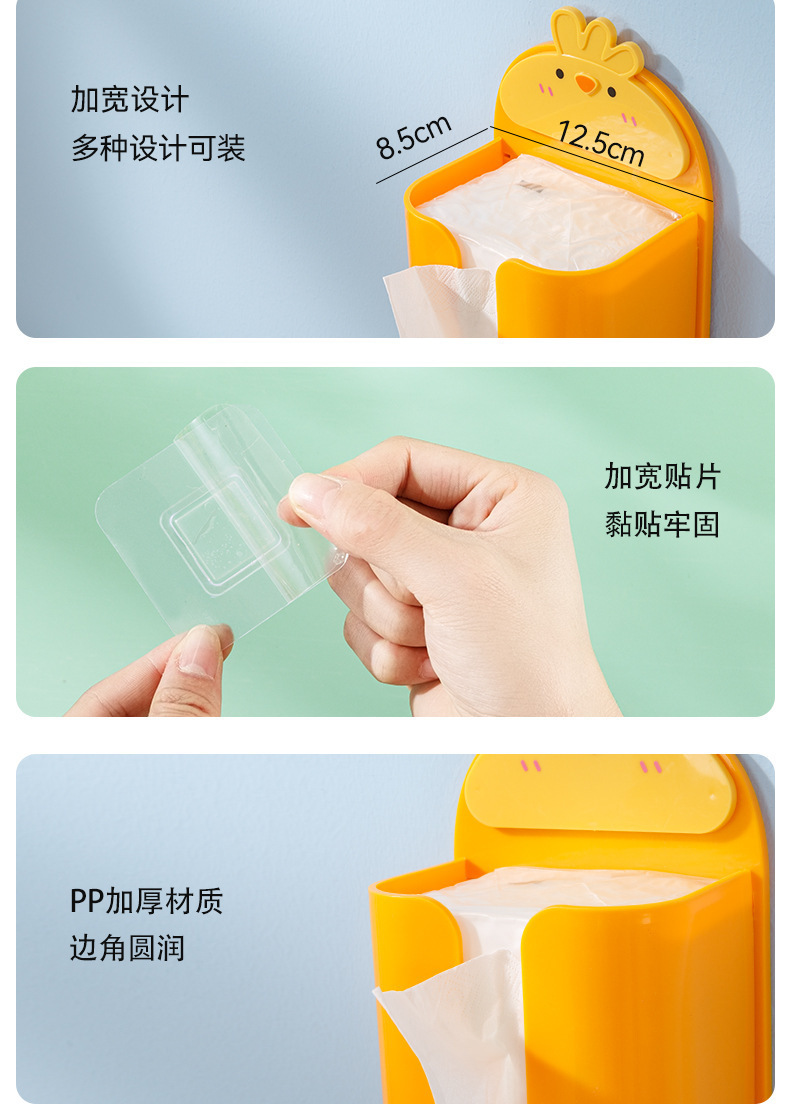 加宽设计
多种设计可装

8.5cm
12.5cm

加宽贴片
黏贴牢固

PP加厚材质
边角圆润