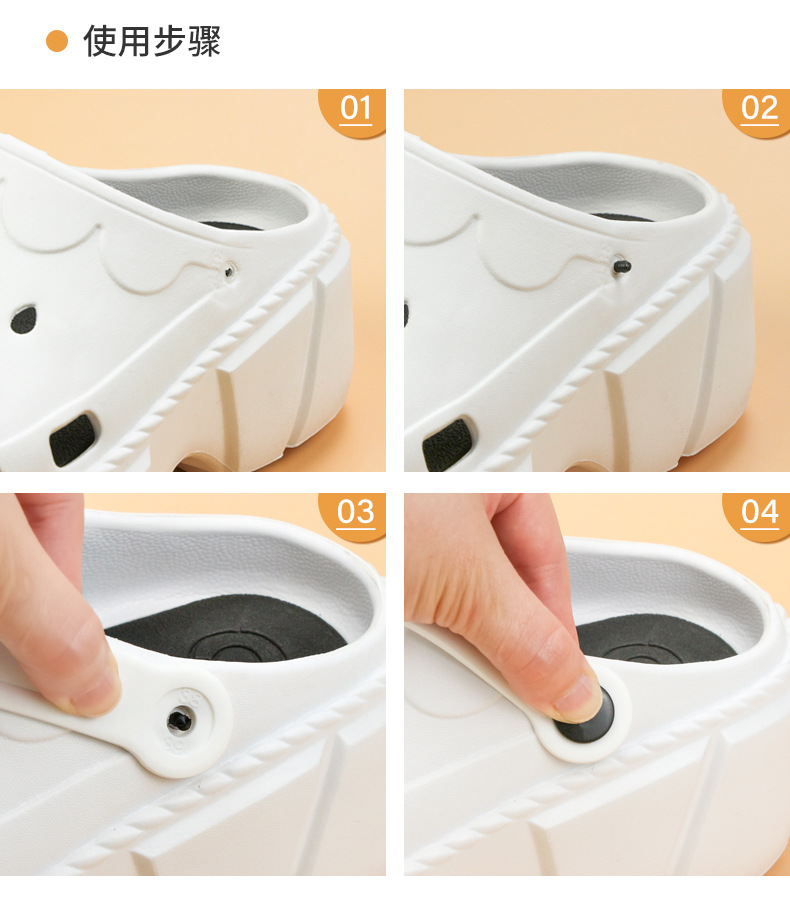 使用步骤

01

02

03

04