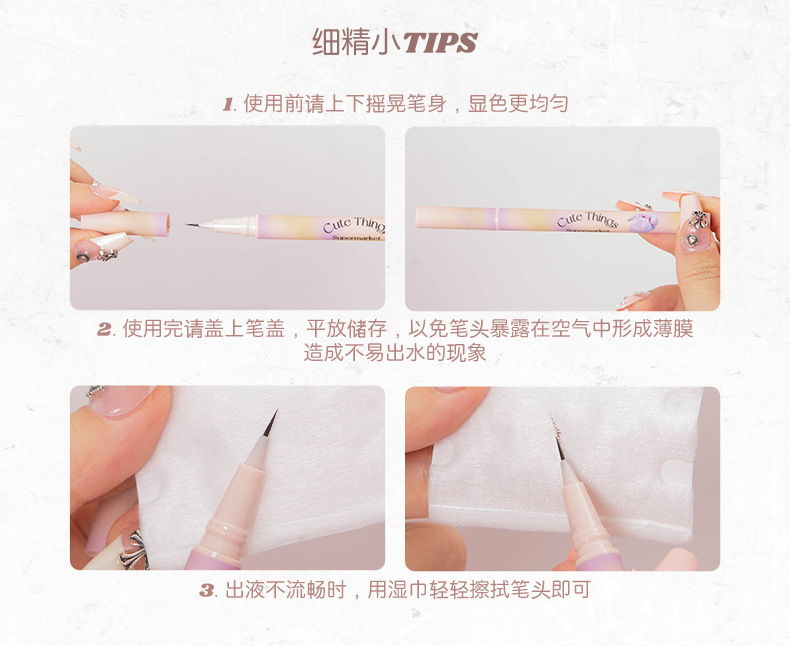 细精小TIPS

1. 使用前请上下摇晃笔身，显色更均匀

Cute Things
Supermarket

Cute Things
Supermarket

2. 使用完请盖上笔盖，平放储存，以免笔头暴露在空气中形成薄膜造成不易出水的现象

3. 出液不流畅时，用湿巾轻轻擦拭笔头即可