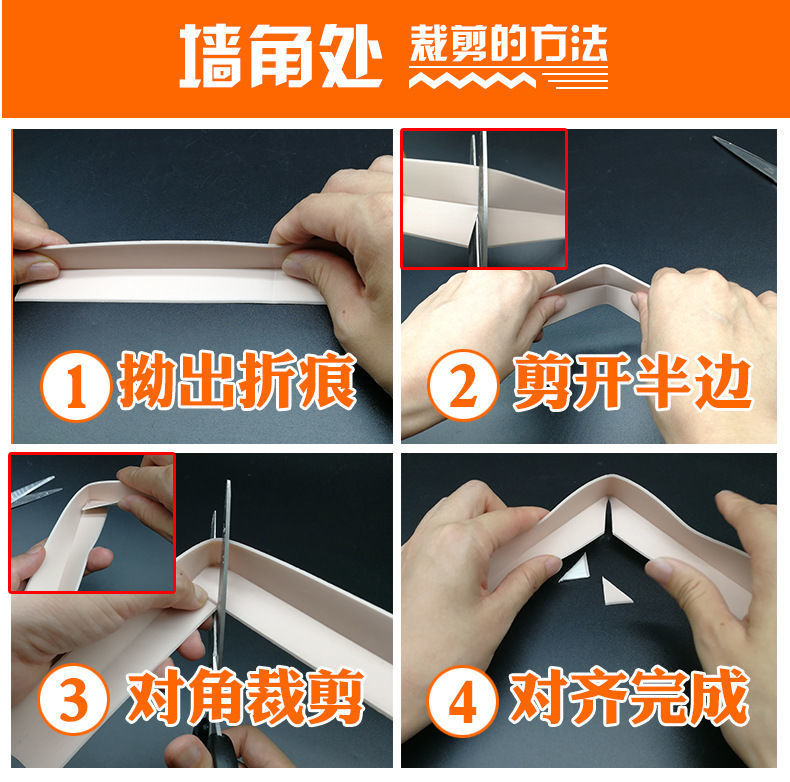 墙角处 裁剪的方法

1 拗出折痕

2 剪开半边

3 对角裁剪

4 对齐完成