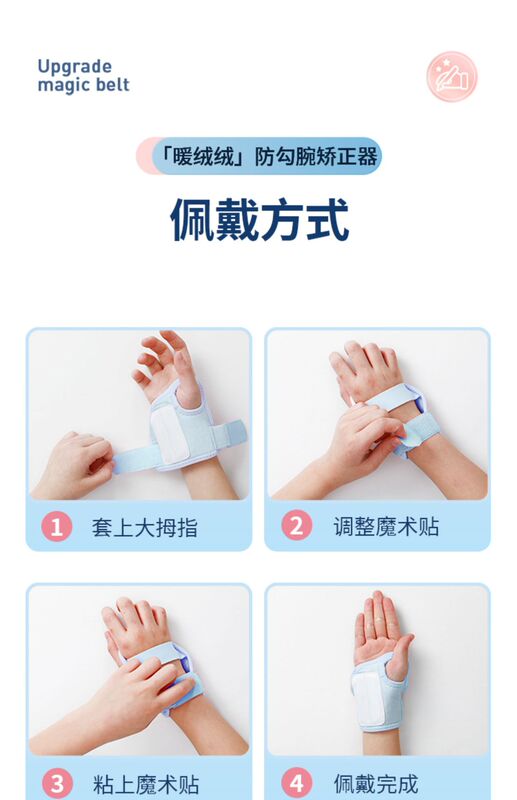 Upgrade
magic belt

「暖绒绒」防勾腕矫正器

佩戴方式

1 套上大拇指

2 调整魔术贴

3 粘上魔术贴

4 佩戴完成