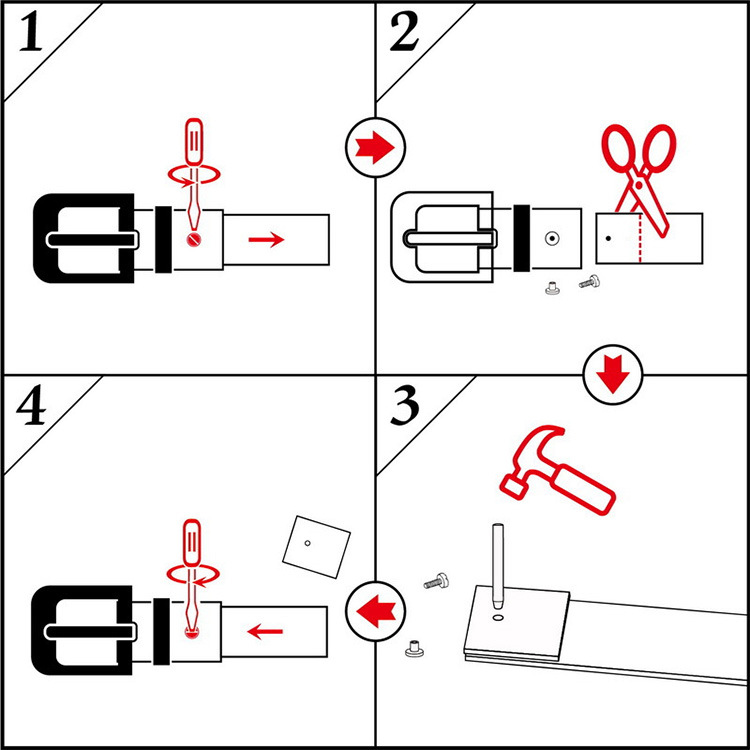 1

2

4

3