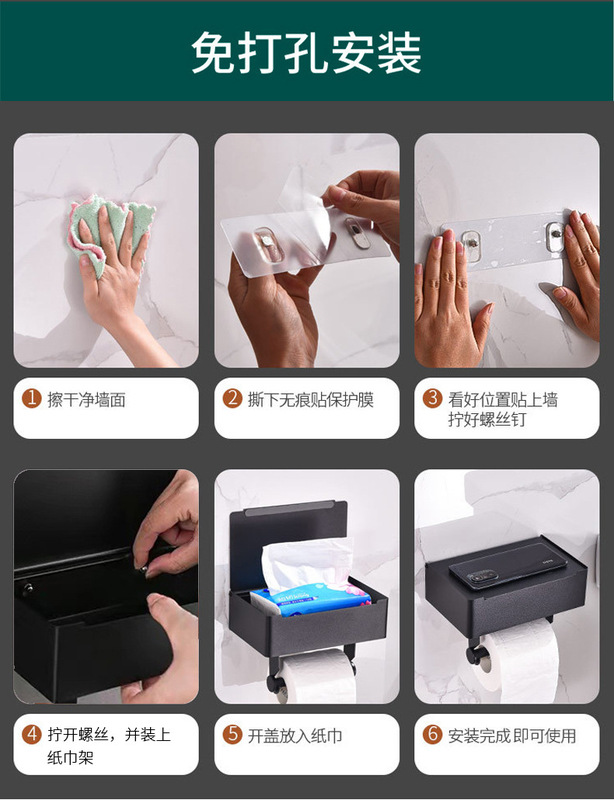 免打孔安装

1 擦干净墙面

2 撕下无痕贴保护膜

3 看好位置贴上墙 拧好螺丝钉

4 拧开螺丝，并装上纸巾架

5 开盖放入纸巾

6 安装完成即可使用