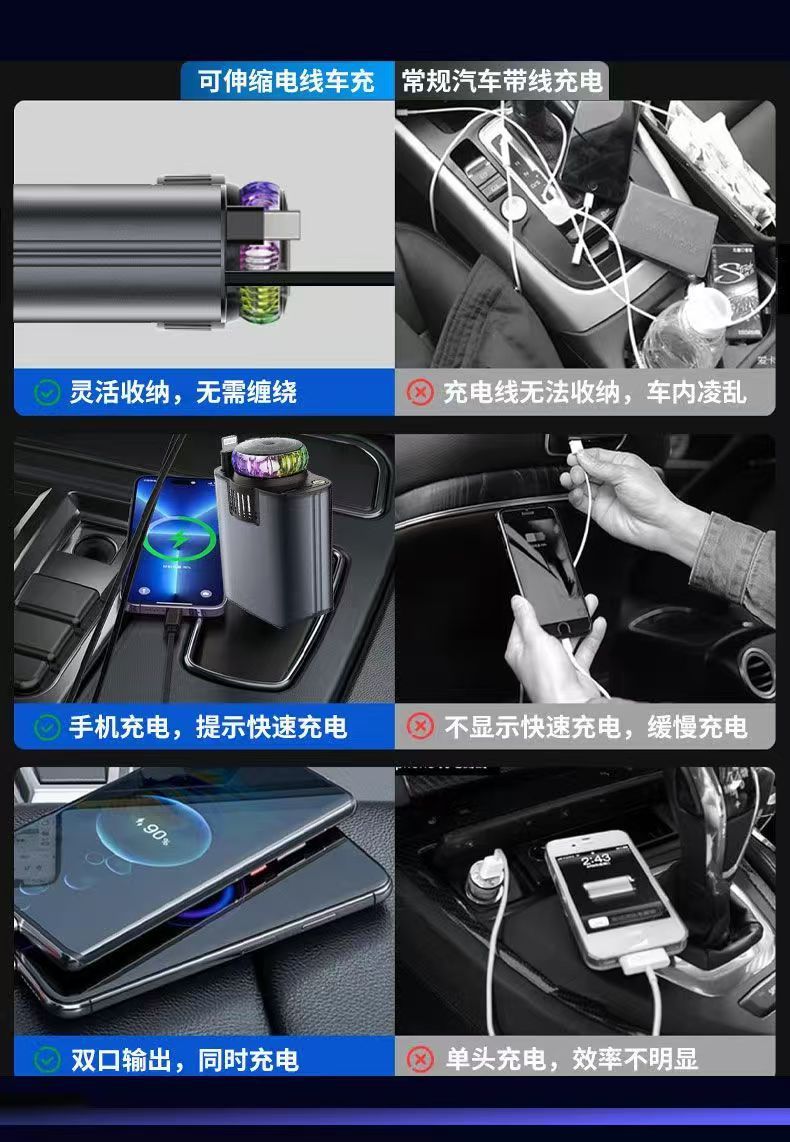 可伸缩电线车充 常规汽车带线充电

灵活收纳，无需缠绕

充电线无法收纳，车内凌乱

手机充电，提示快速充电

不显示快速充电，缓慢充电

90%

2:43

双口输出，同时充电

单头充电，效率不明显