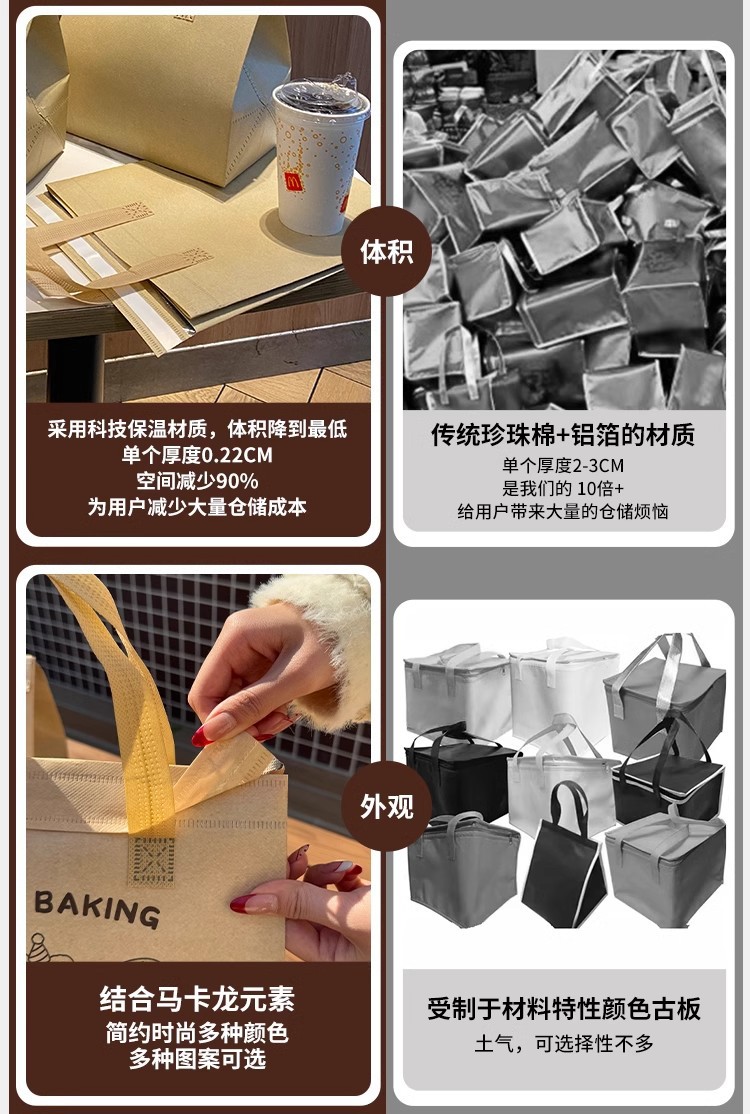 体积

采用科技保温材质，体积降到最低
单个厚度0.22CM
空间减少90%
为用户减少大量仓储成本

传统珍珠棉+铝箔的材质
单个厚度2-3CM
是我们的 10倍+
给用户带来大量的仓储烦恼

外观

BAKING

结合马卡龙元素
简约时尚多种颜色
多种图案可选

受制于材料特性颜色古板
土气，可选择性不多