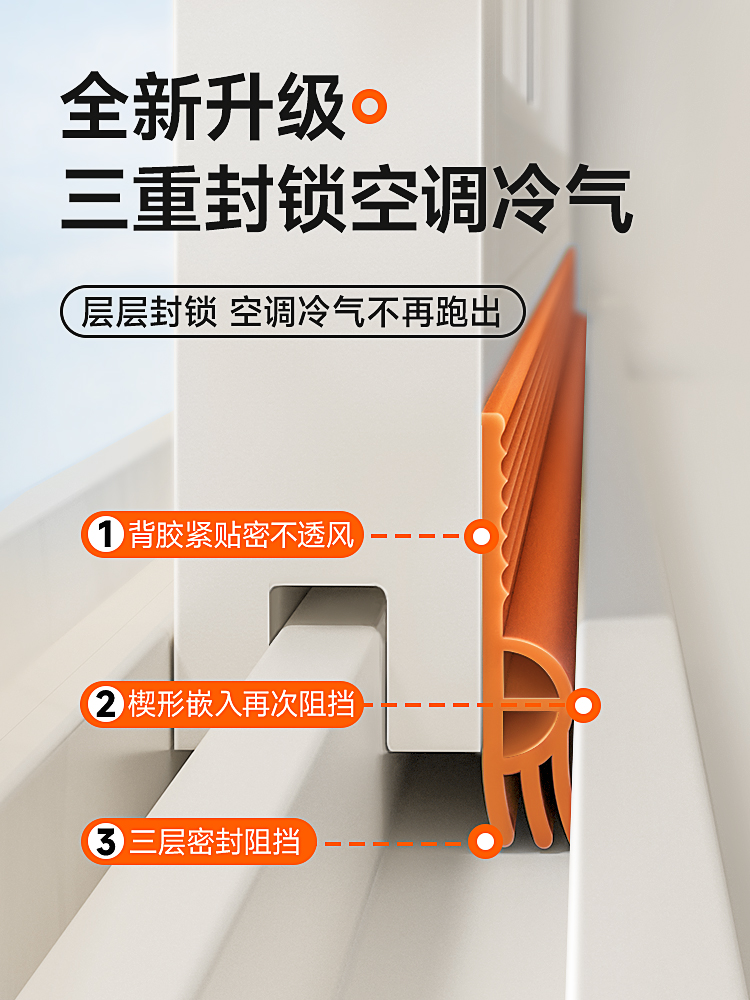 全新升级
三重封锁空调冷气

层层封锁 空调冷气不再跑出

1 背胶紧贴密不透风

2 楔形嵌入再次阻挡

3 三层密封阻挡