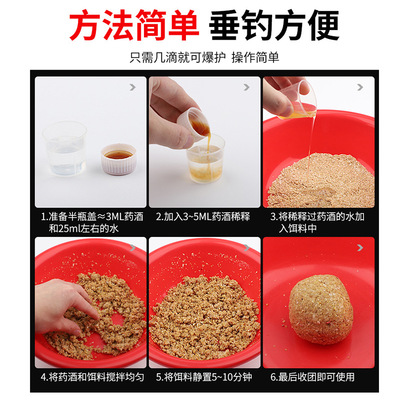 方法简单 垂钓方便

只需几滴就可爆护 操作简单

1.准备半瓶盖≈3ML药酒和25ml左右的水

2.加入3~5ML药酒稀释

3.将稀释过药酒的水加入饵料中

4.将药酒和饵料搅拌均匀

5.将饵料静置5~10分钟

6.最后收团即可使用