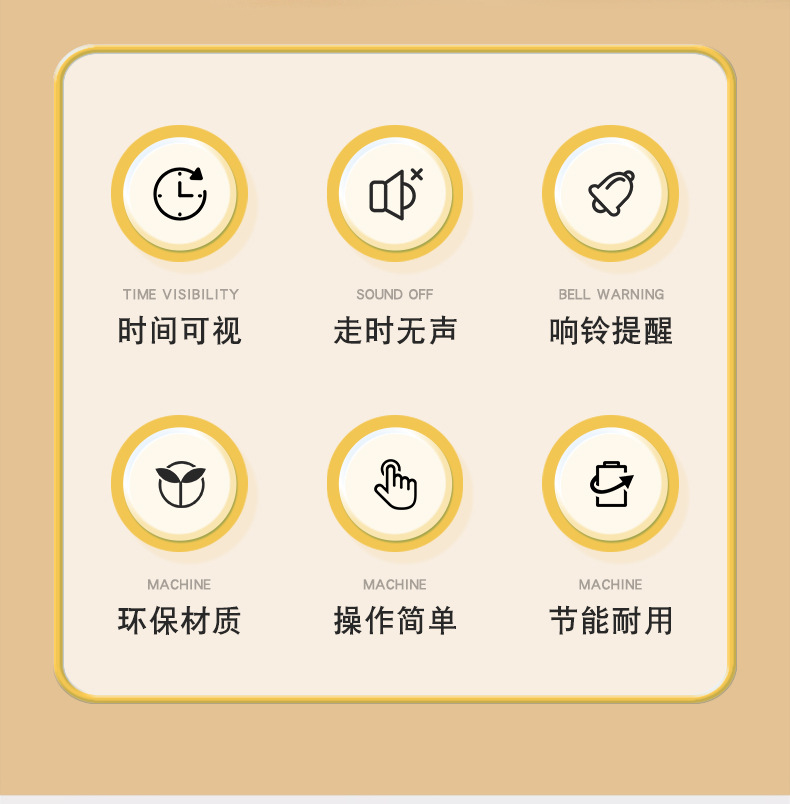 TIME VISIBILITY
时间可视

SOUND OFF
走时无声

BELL WARNING
响铃提醒

MACHINE
环保材质

MACHINE
操作简单

MACHINE
节能耐用