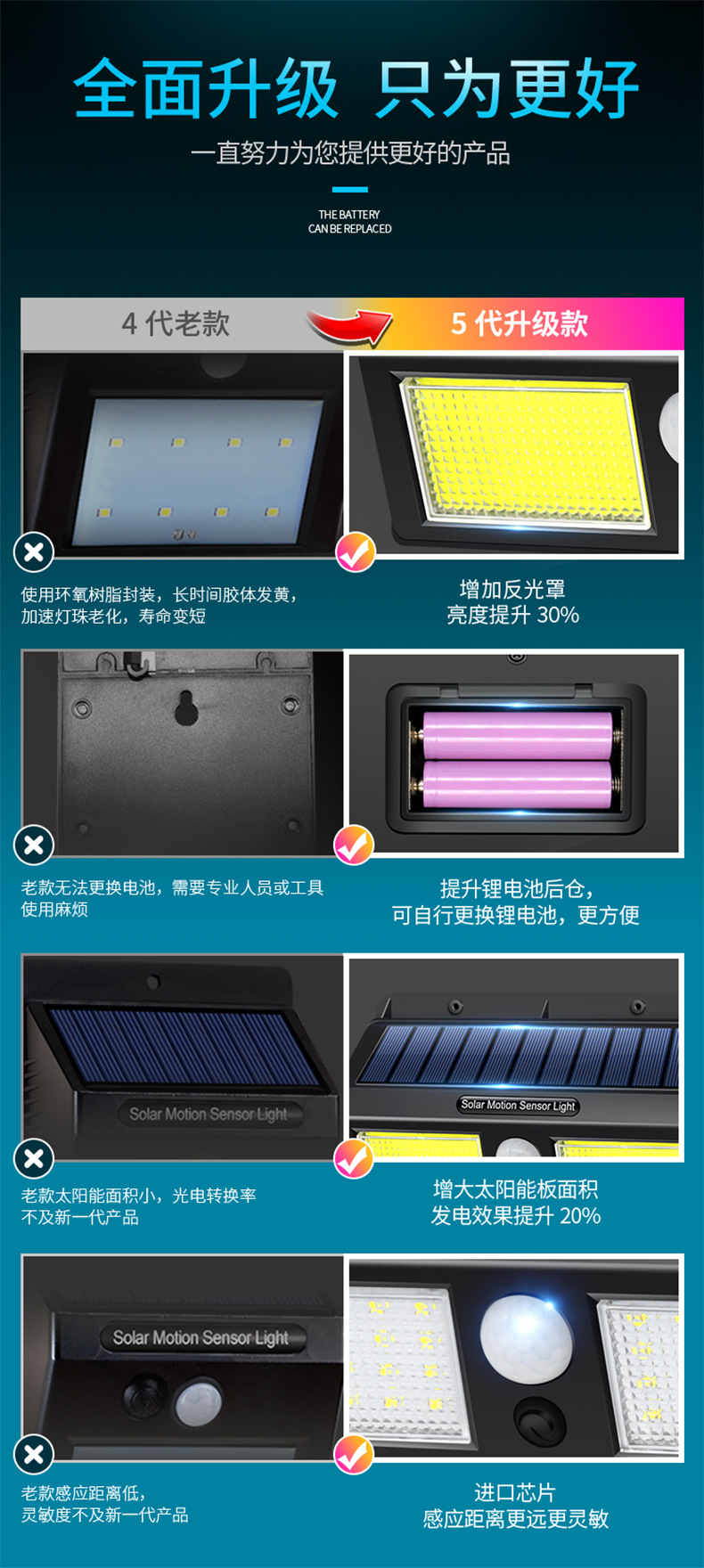 全面升级 只为更好

一直努力为您提供更好的产品

THE BATTERY
CAN BE REPLACED

4 代老款

5 代升级款

使用环氧树脂封装，长时间胶体发黄，加速灯珠老化，寿命变短

增加反光罩
亮度提升 30%

老款无法更换电池，需要专业人员或工具使用麻烦

提升锂电池后仓，
可自行更换锂电池，更方便

Solar Motion Sensor Light

Solar Motion Sensor Light

老款太阳能面积小，光电转换率不及新一代产品

增大太阳能板面积
发电效果提升 20%

Solar Motion Sensor Light

老款感应距离低，
灵敏度不及新一代产品

进口芯片
感应距离更远更灵敏