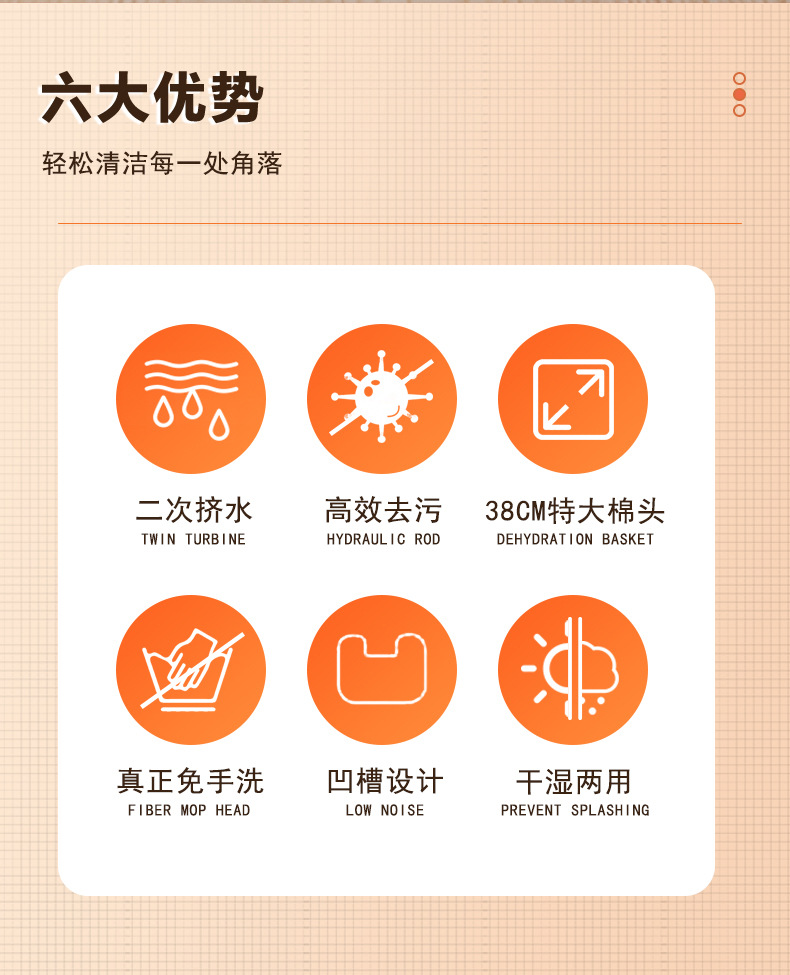 六大优势

轻松清洁每一处角落

二次挤水
TWIN TURBINE

高效去污
HYDRAULIC ROD

38CM特大棉头
DEHYDRATION BASKET

真正免手洗
FIBER MOP HEAD

凹槽设计
LOW NOISE

干湿两用
PREVENT SPLASHING