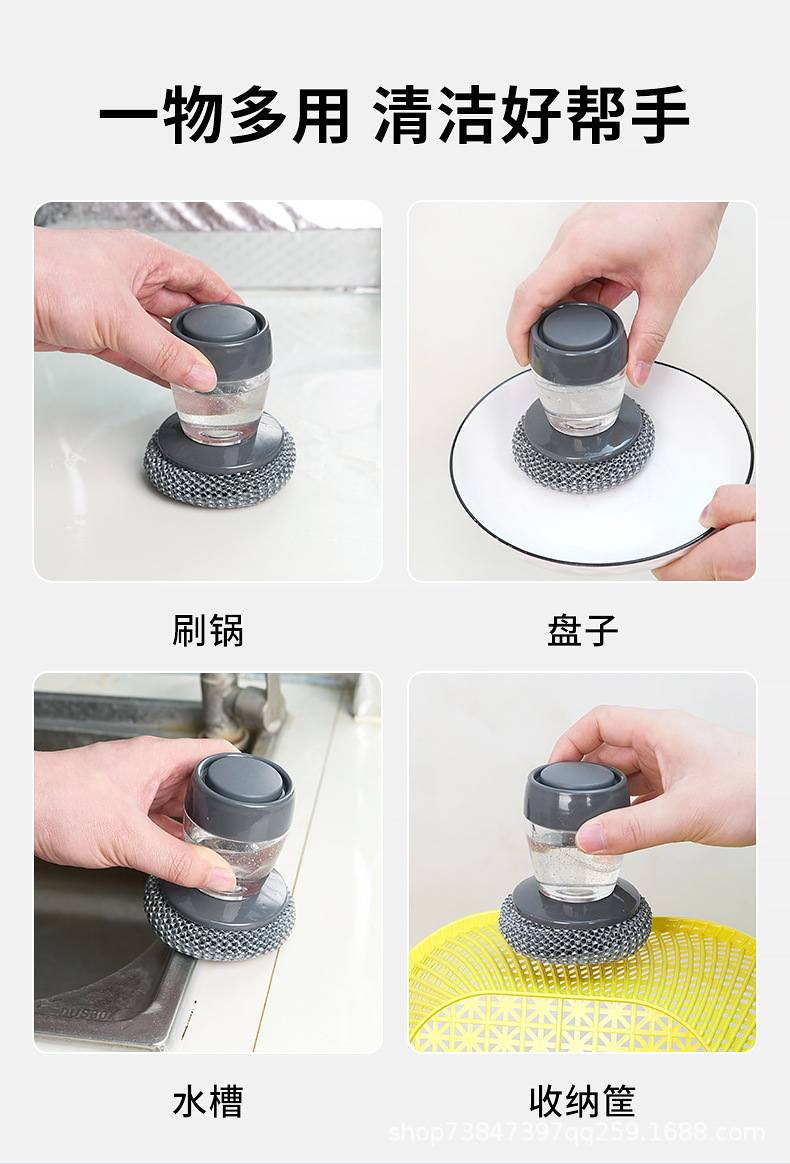 一物多用 清洁好帮手

刷锅

盘子

水槽

收纳筐

shop73847397qq259.1688.com