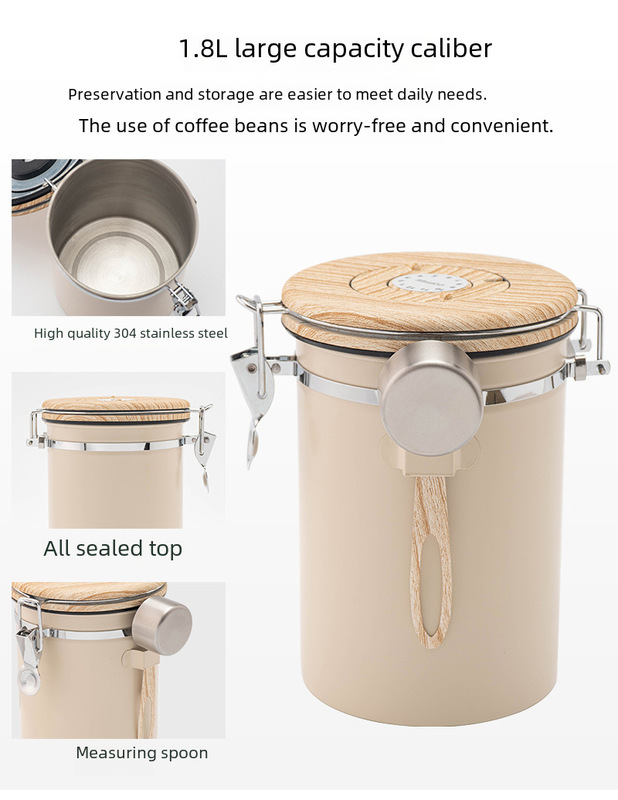 1.8L large capacity caliber

Preservation and storage are easier to meet daily needs.

The use of coffee beans is worry-free and convenient.

High quality 304 stainless steel

All sealed top

Measuring spoon