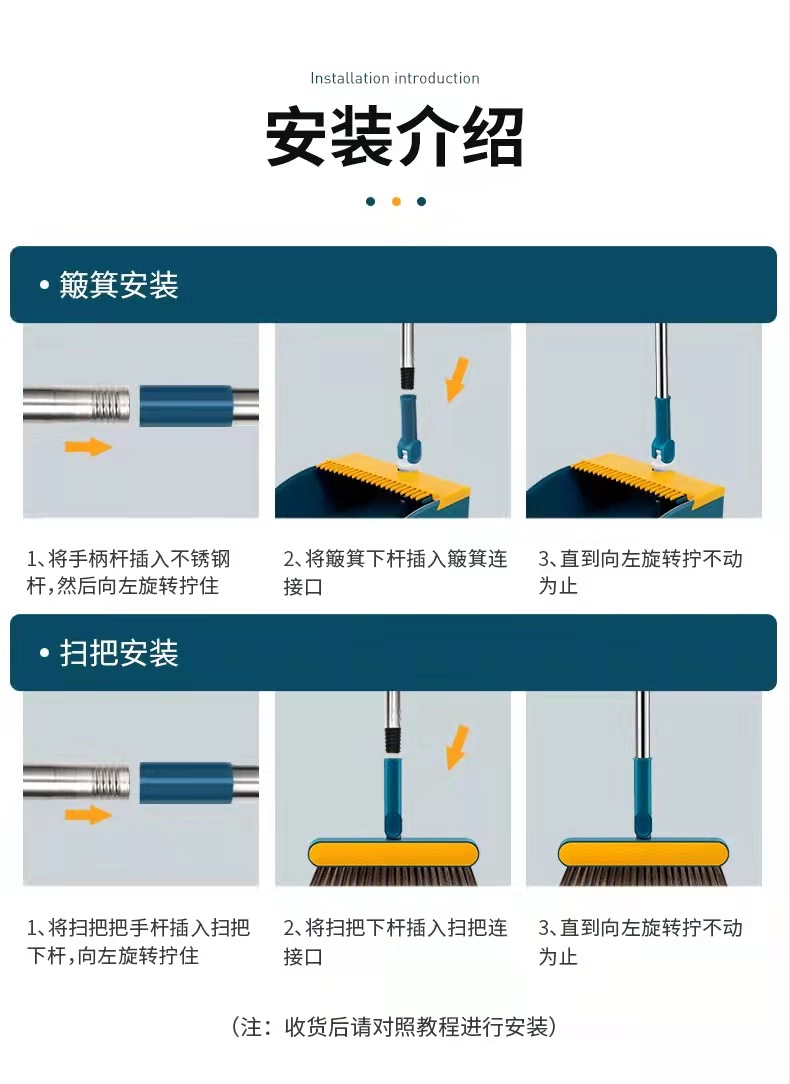 Installation introduction

安装介绍

• 簸箕安装

1、将手柄杆插入不锈钢杆，然后向左旋转拧住

2、将簸箕下杆插入簸箕连接口

3、直到向左旋转拧不动为止

• 扫把安装

1、将扫把把手杆插入扫把下杆，向左旋转拧住

2、将扫把下杆插入扫把连接口

3、直到向左旋转拧不动为止

（注：收货后请对照教程进行安装）