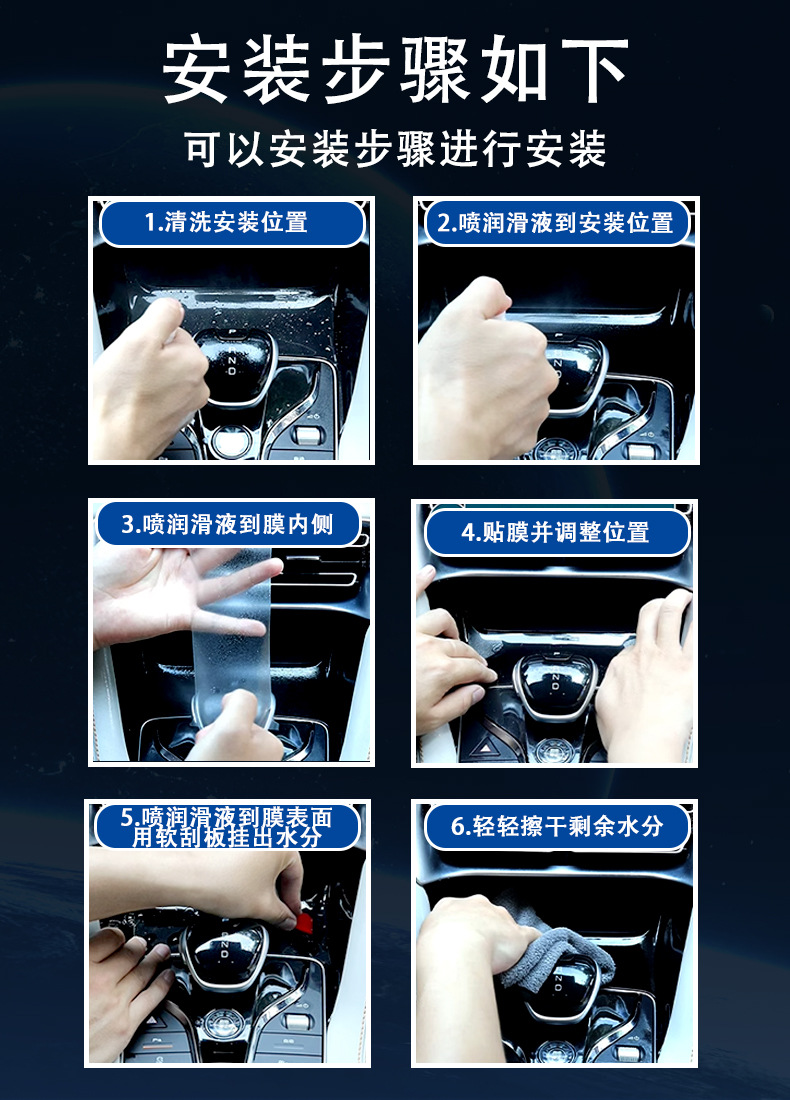 安装步骤如下

可以安装步骤进行安装

1.清洗安装位置

2.喷润滑液到安装位置

3.喷润滑液到膜内侧

4.贴膜并调整位置

5.喷润滑液到膜表面 用软刮板挂出水分

6.轻轻擦干剩余水分