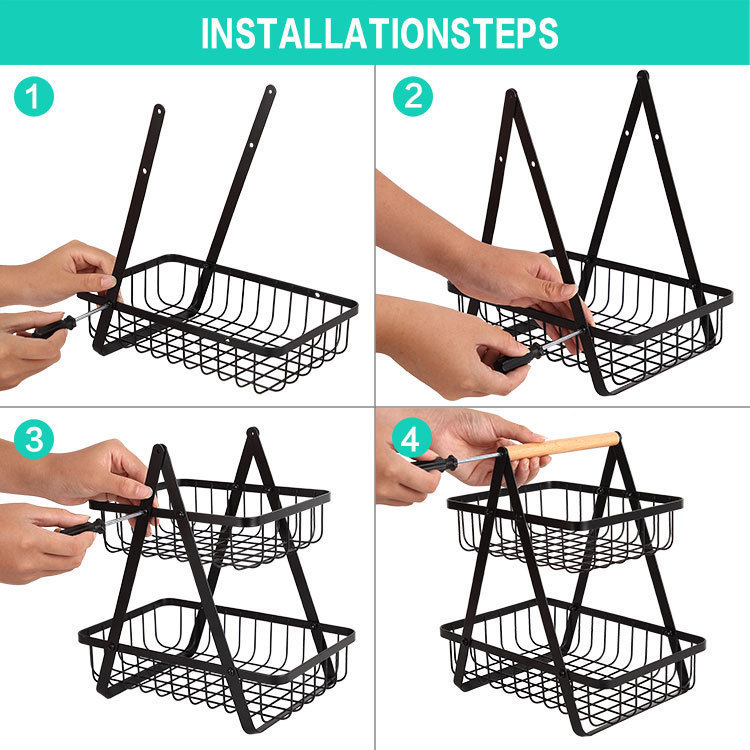 INSTALLATIONSTEPS

1

2

3

4