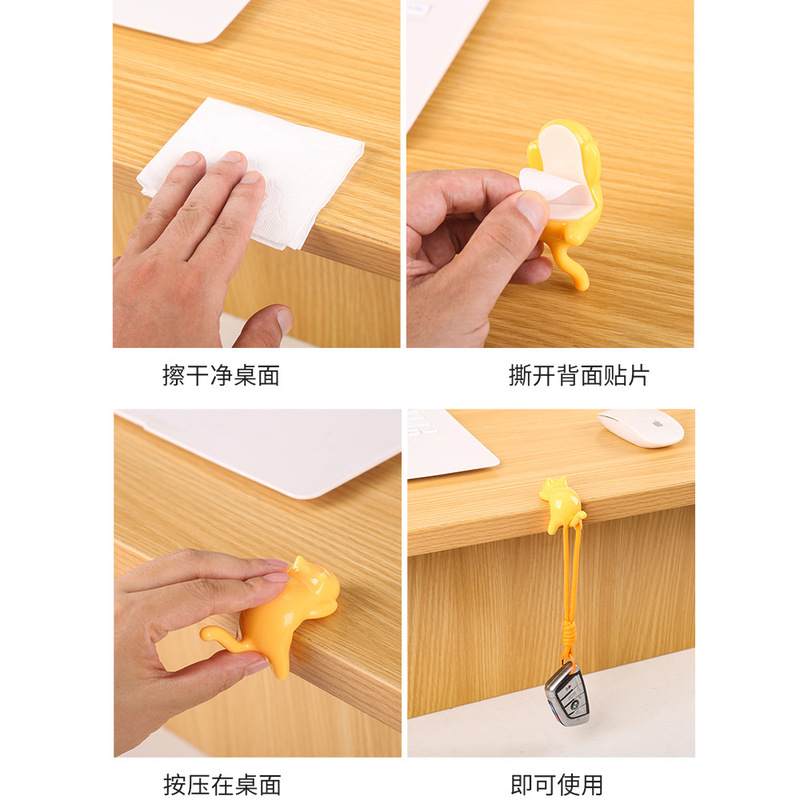 擦干净桌面

撕开背面贴片

按压在桌面

即可使用