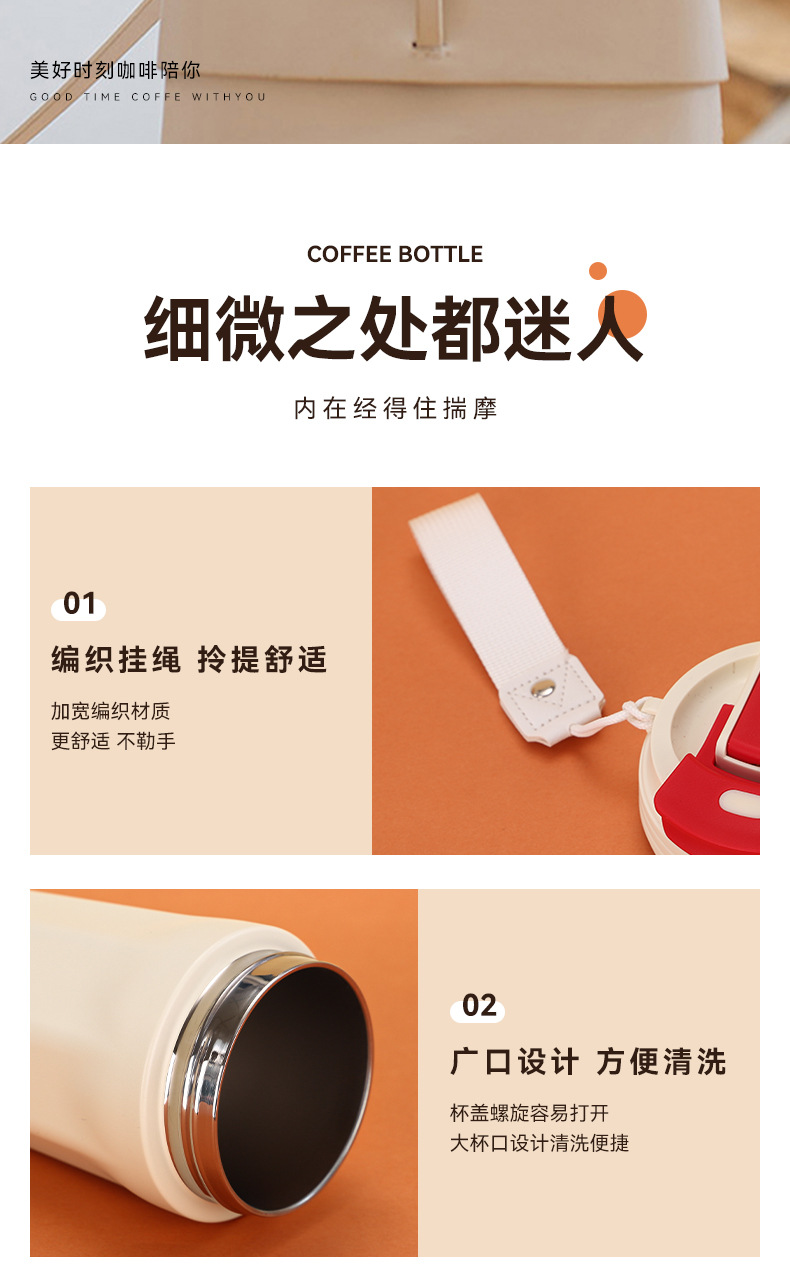 美好时刻咖啡陪你
GOOD TIME COFFE WITHYOU

COFFEE BOTTLE

细微之处都迷人

内在经得住揣摩

01

编织挂绳 拎提舒适

加宽编织材质
更舒适 不勒手

02

广口设计 方便清洗

杯盖螺旋容易打开
大杯口设计清洗便捷