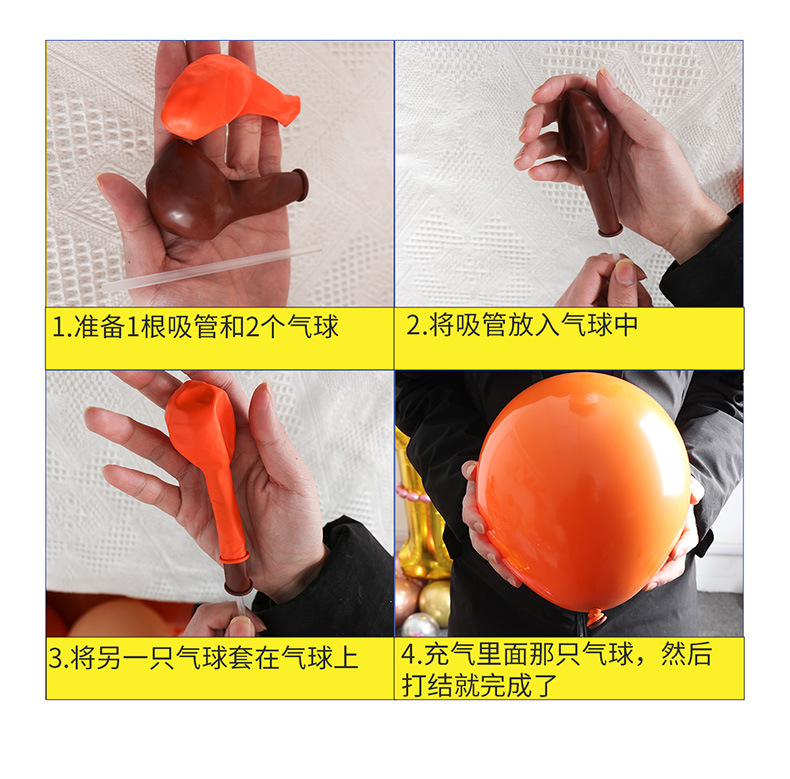 1.准备1根吸管和2个气球

2.将吸管放入气球中

3.将另一只气球套在气球上

4.充气里面那只气球，然后打结就完成了