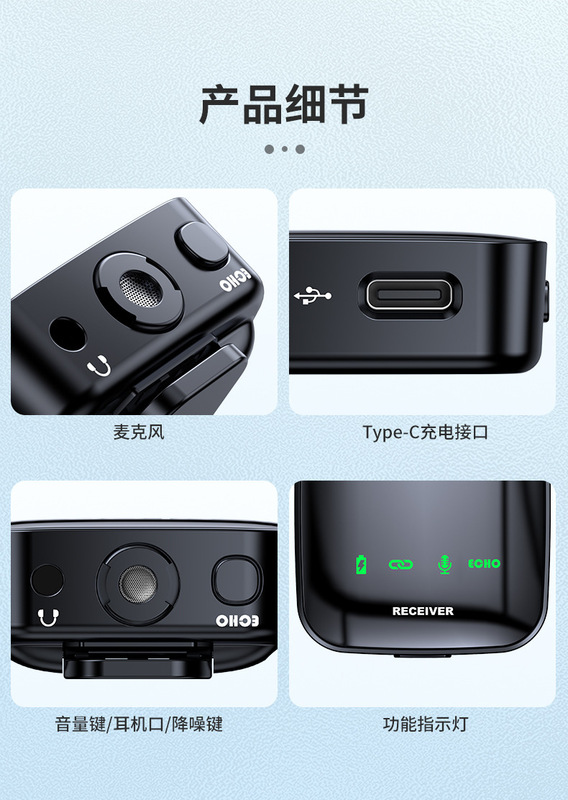 产品细节

ECHO

麦克风

Type-C充电接口

ECHO

音量键/耳机口/降噪键

ECHO

RECEIVER

功能指示灯