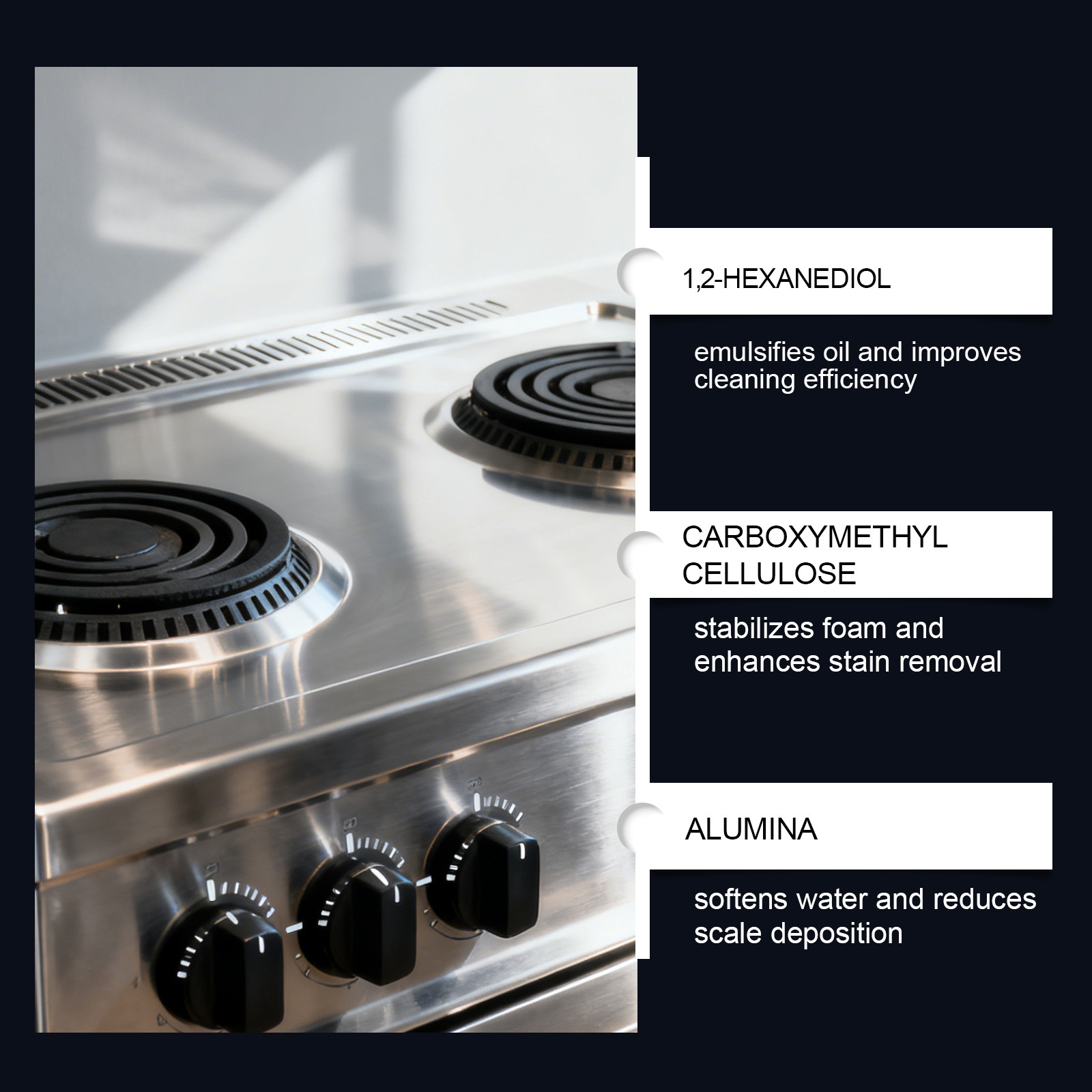 1,2-HEXANEDIOL

emulsifies oil and improves cleaning efficiency

CARBOXYMETHYL CELLULOSE

stabilizes foam and enhances stain removal

ALUMINA

softens water and reduces scale deposition